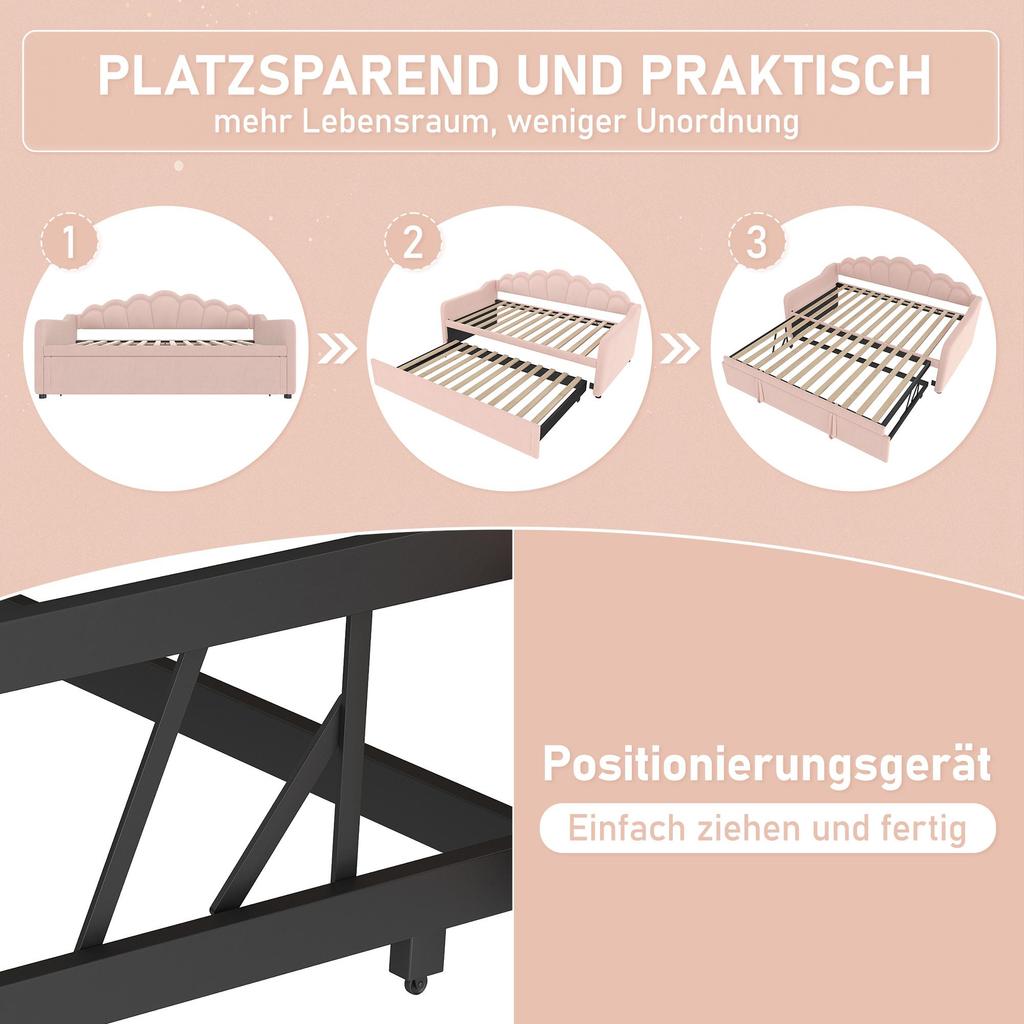 PLATZSPAREND UND PRAKTISCH
mehr Lebensraum, weniger Unordnung

1

2

3

Positionierungsgerät
Einfach ziehen und fertig