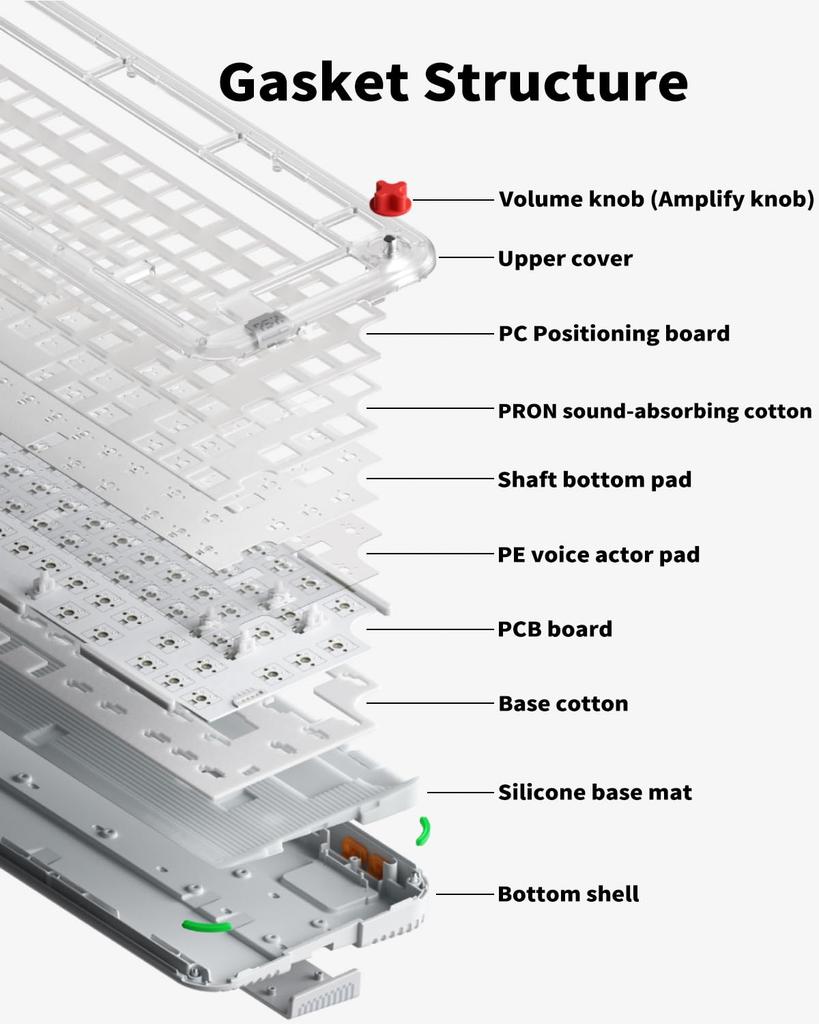 Gasket Structure

Volume knob (Amplify knob)

Upper cover

PC Positioning board

PRON sound-absorbing cotton

Shaft bottom pad

PE voice actor pad

PCB board

Base cotton

Silicone base mat

Bottom shell