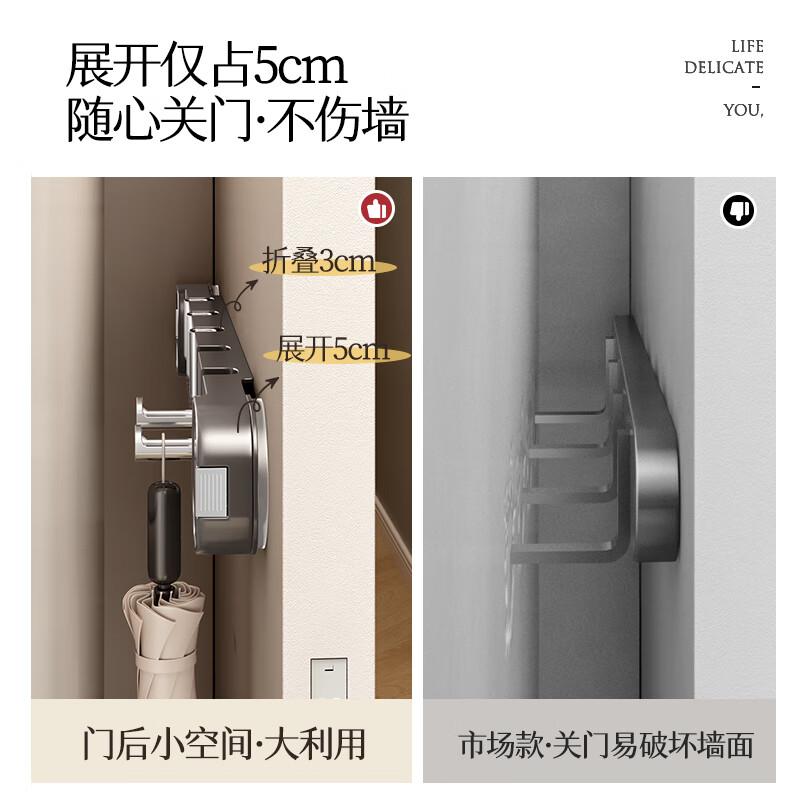 展开仅占5cm
随心关门·不伤墙

LIFE
DELICATE
-
YOU,

折叠3cm
展开5cm

门后小空间·大利用

市场款·关门易破坏墙面