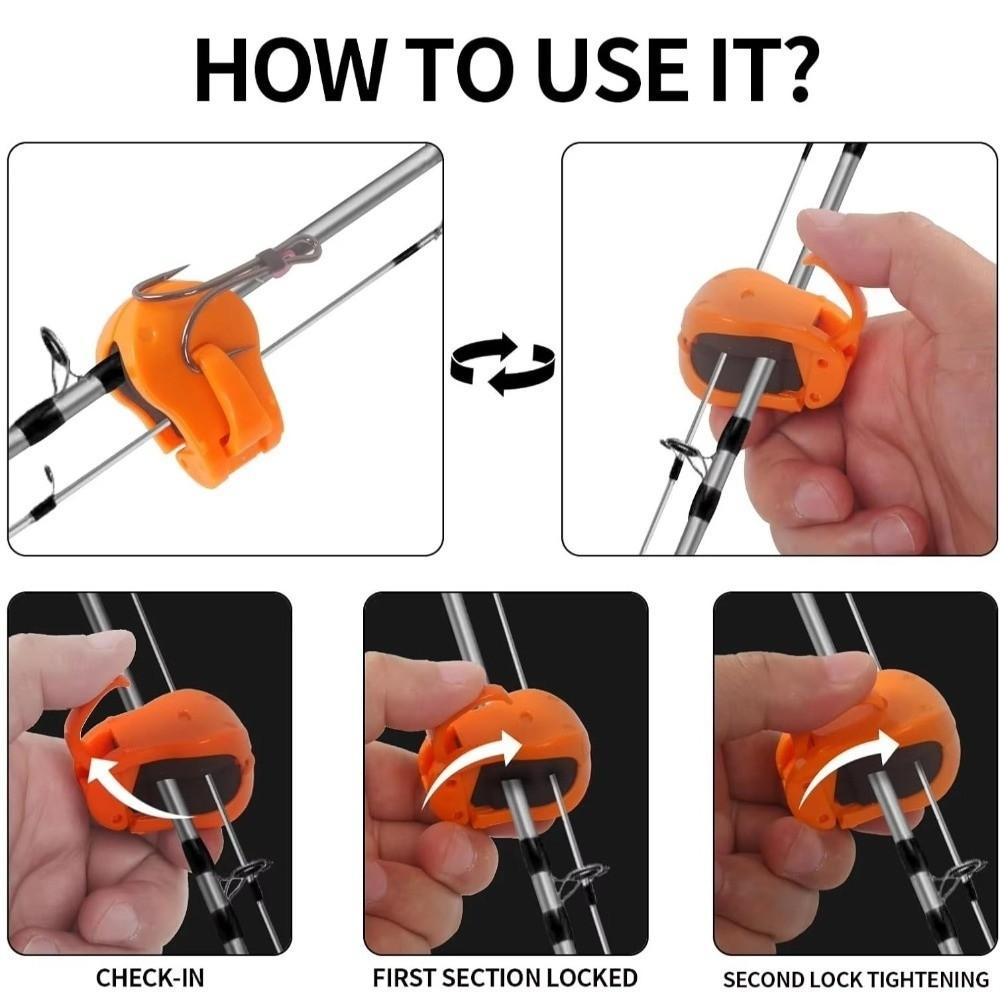 HOW TO USE IT?

CHECK-IN

FIRST SECTION LOCKED

SECOND LOCK TIGHTENING