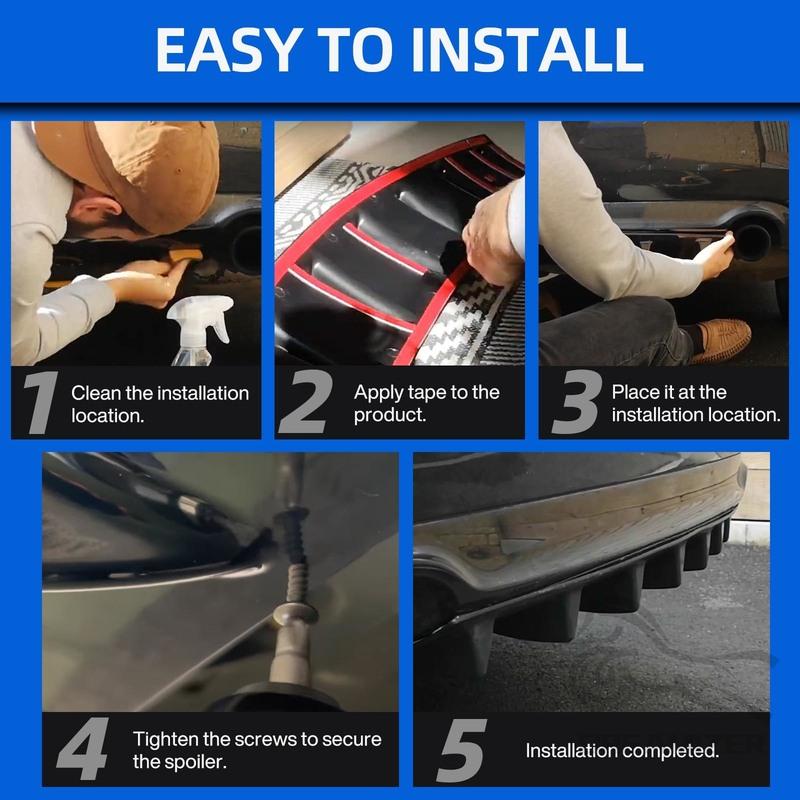 EASY TO INSTALL

1 Clean the installation location.

2 Apply tape to the product.

3 Place it at the installation location.

4 Tighten the screws to secure the spoiler.

5 Installation completed.