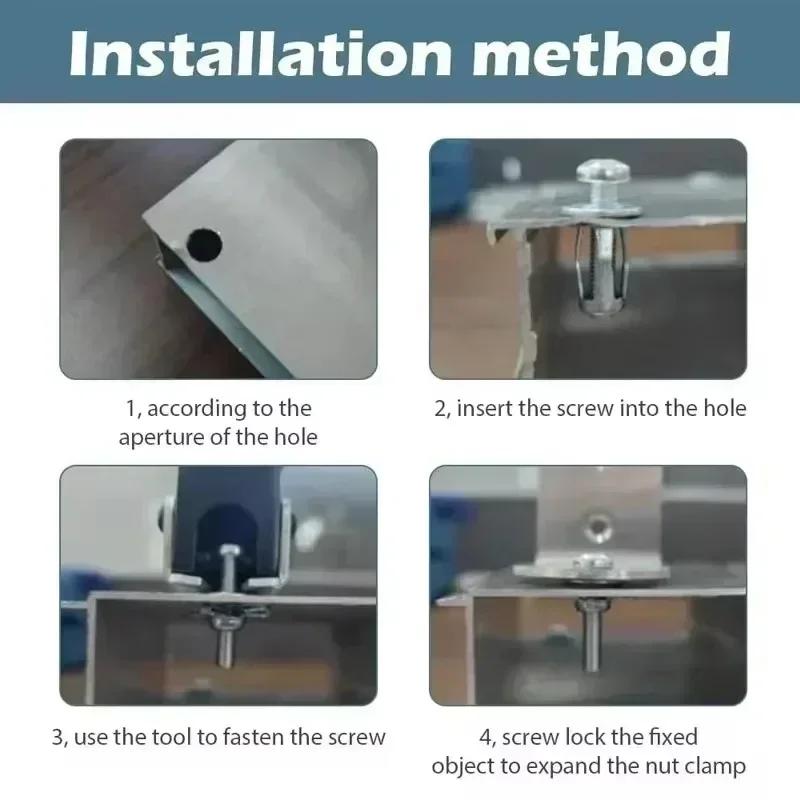 Installation method

1, according to the aperture of the hole

2, insert the screw into the hole

3, use the tool to fasten the screw

4, screw lock the fixed object to expand the nut clamp