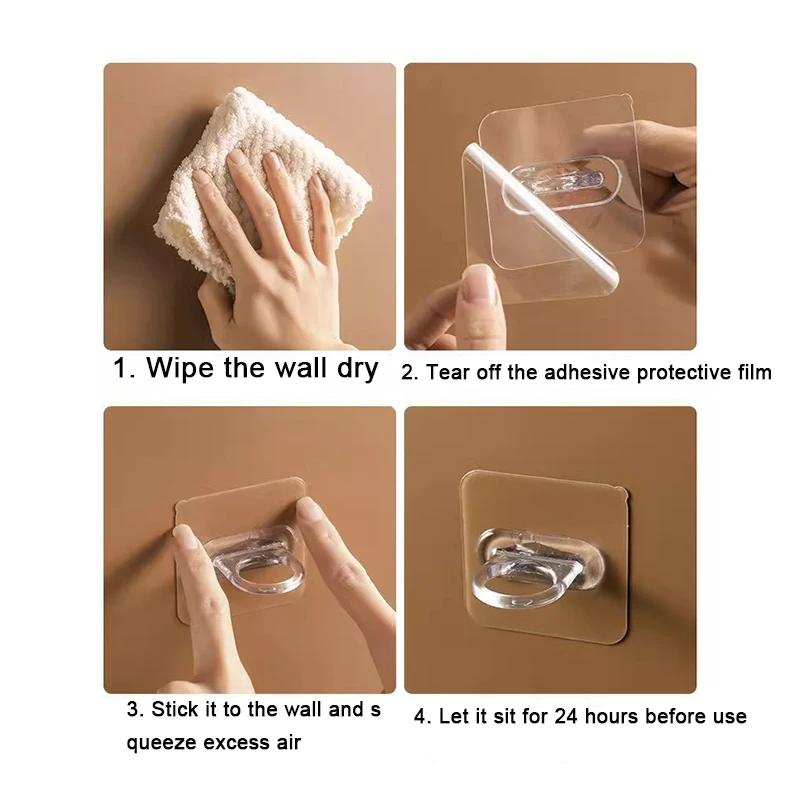 1. Wipe the wall dry

2. Tear off the adhesive protective film

3. Stick it to the wall and s queeze excess air

4. Let it sit for 24 hours before use