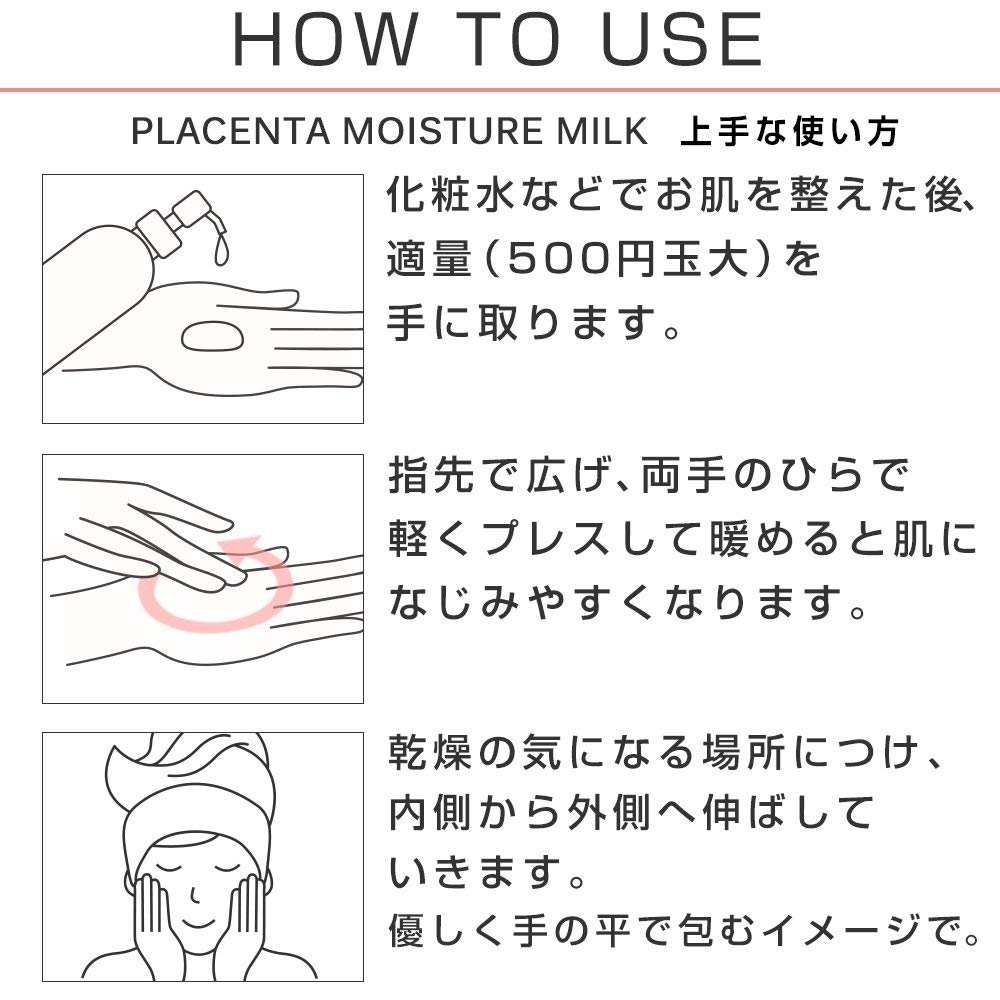 HOW TO USE

PLACENTA MOISTURE MILK　上手な使い方

化粧水などでお肌を整えた後、適量（500円玉大）を手に取ります。

指先で広げ、両手のひらで軽くプレスして暖めると肌になじみやすくなります。

乾燥の気になる場所につけ、内側から外側へ伸ばしていきます。
優しく手の平で包むイメージで。