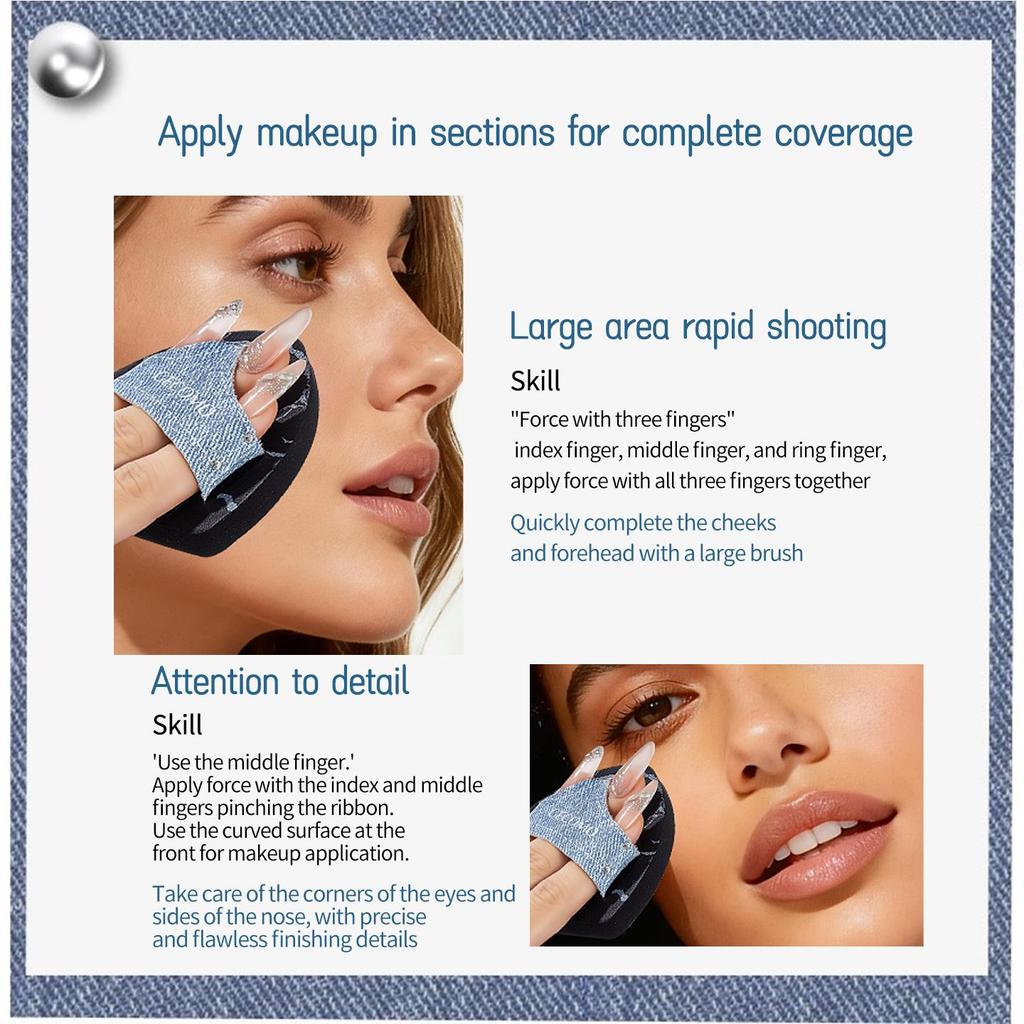 Apply makeup in sections for complete coverage

Large area rapid shooting

Skill

"Force with three fingers"
index finger, middle finger, and ring finger, apply force with all three fingers together

Quickly complete the cheeks and forehead with a large brush

Attention to detail

Skill

'Use the middle finger.'
Apply force with the index and middle fingers pinching the ribbon.
Use the curved surface at the front for makeup application.

Take care of the corners of the eyes and sides of the nose, with precise and flawless finishing details