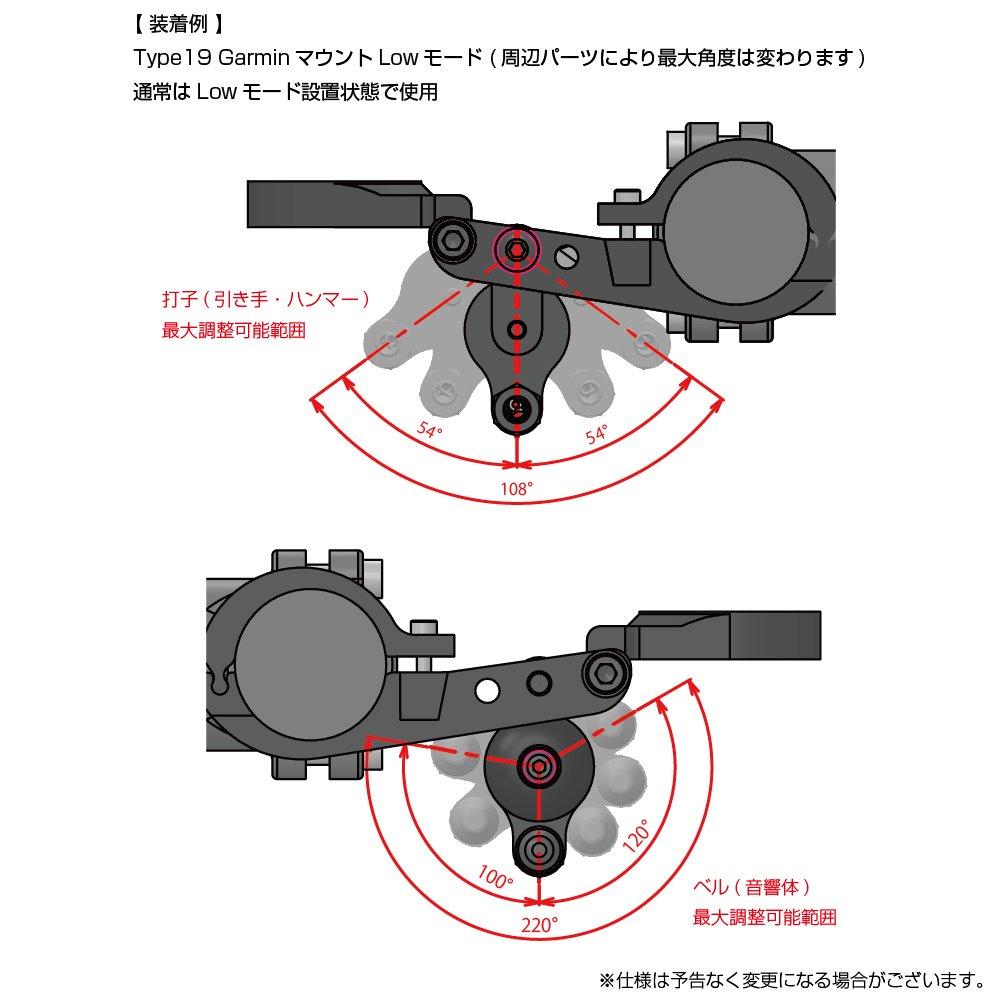 【 装着例 】
Type19 Garmin マウント Low モード ( 周辺パーツにより最大角度は変わります )
通常は Low モード設置状態で使用

打子 ( 引き手・ハンマー )
最大調整可能範囲

54°
54°
108°

100°
120°
220°

ベル ( 音響体 )
最大調整可能範囲

※仕様は予告なく変更になる場合がございます。