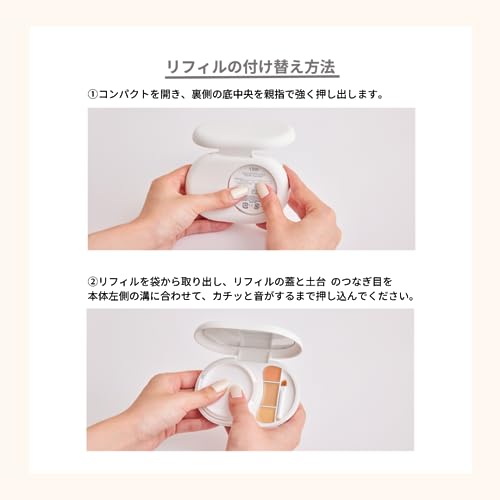 リフィルの付け替え方法

①コンパクトを開き、裏側の底中央を親指で強く押し出します。

②リフィルを袋から取り出し、リフィルの蓋と土台 のつなぎ目を本体左側の溝に合わせて、カチッと音がするまで押し込んでください。