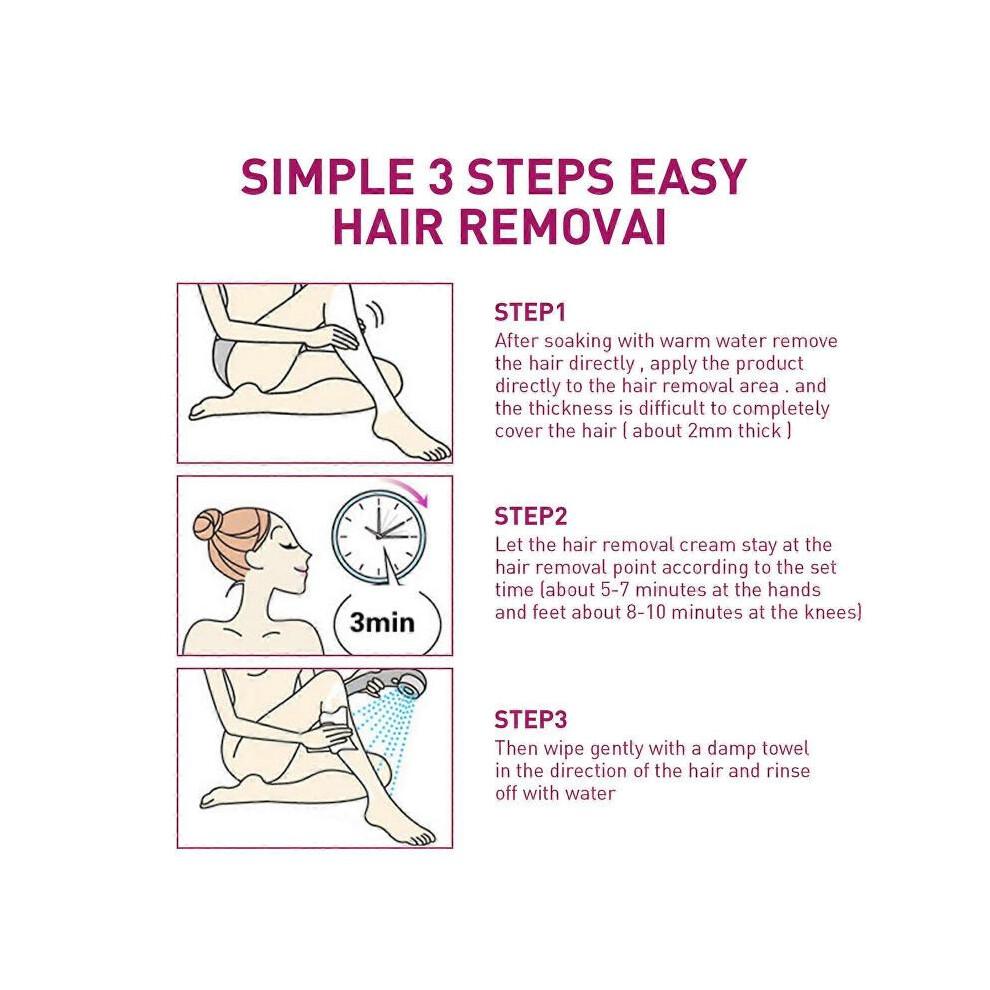 SIMPLE 3 STEPS EASY HAIR REMOVAI

STEP1
After soaking with warm water remove the hair directly , apply the product directly to the hair removal area . and the thickness is difficult to completely cover the hair ( about 2mm thick )

3min

STEP2
Let the hair removal cream stay at the hair removal point according to the set time (about 5-7 minutes at the hands and feet about 8-10 minutes at the knees)

STEP3
Then wipe gently with a damp towel in the direction of the hair and rinse off with water