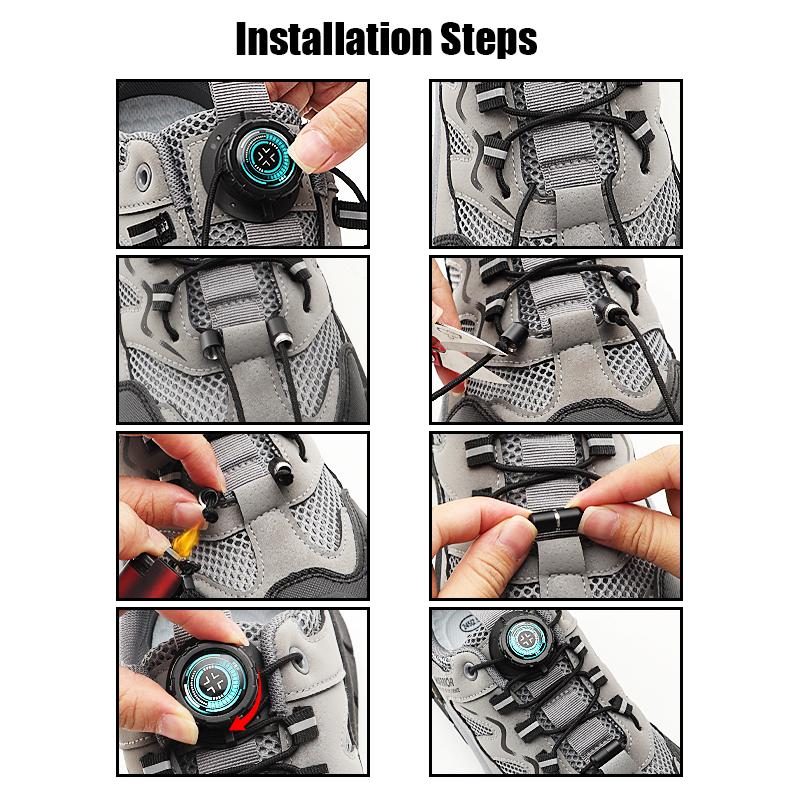 Installation Steps