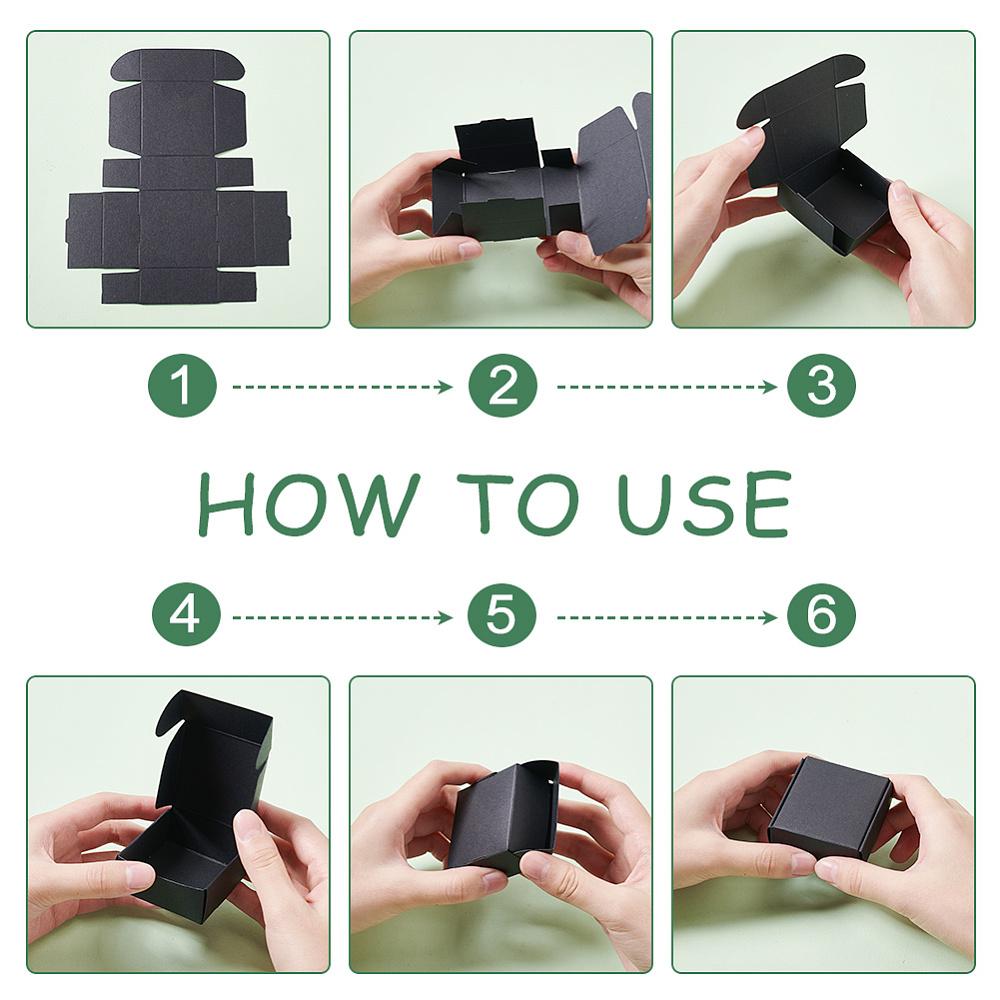 1 2 3

HOW TO USE

4 5 6