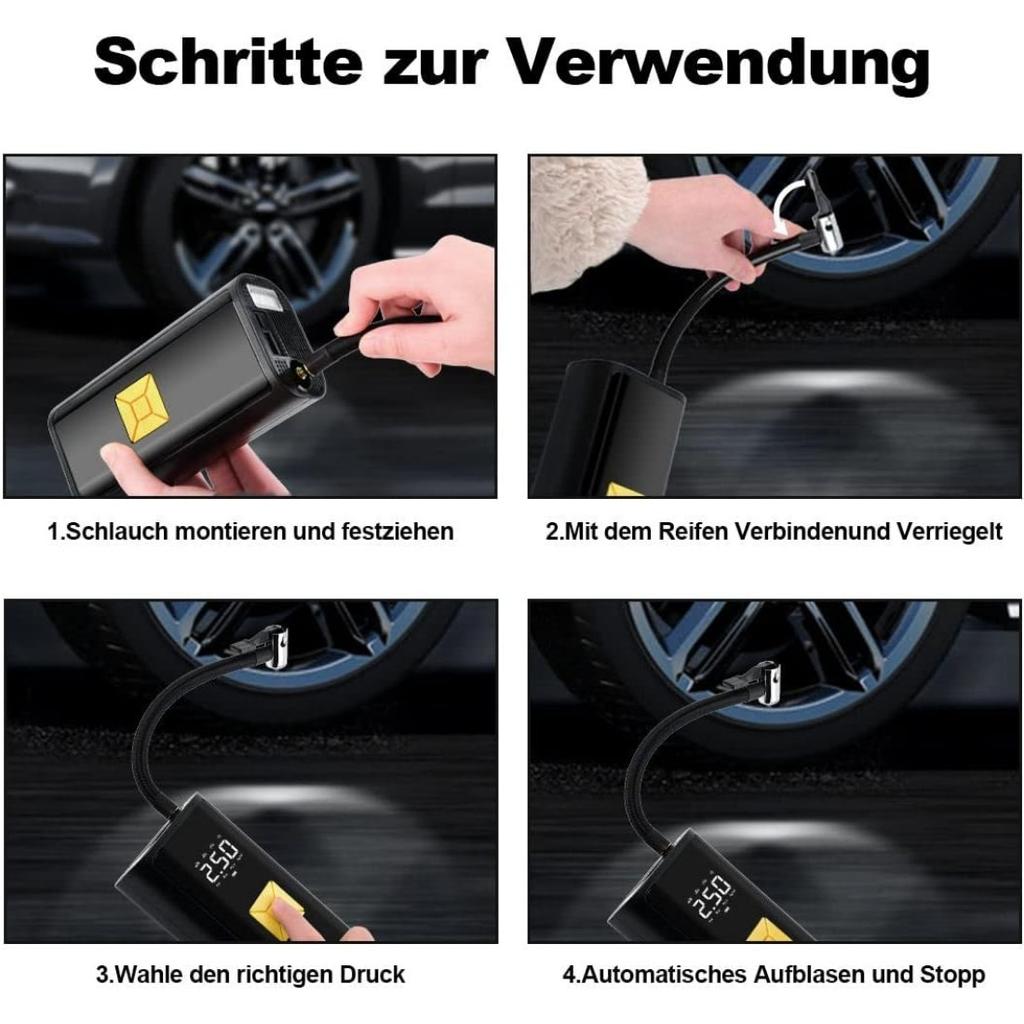 Schritte zur Verwendung

1.Schlauch montieren und festziehen

2.Mit dem Reifen Verbindenund Verriegelt

2.50

3.Wahle den richtigen Druck

2.50

4.Automatisches Aufblasen und Stopp