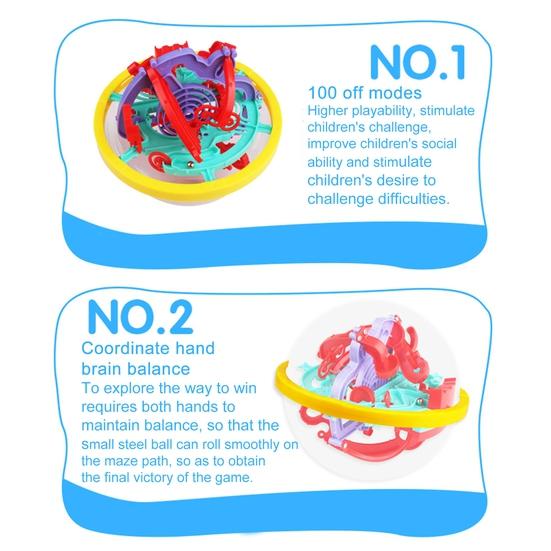 NO.1

100 off modes

Higher playability, stimulate children's challenge, improve children's social ability and stimulate children's desire to challenge difficulties.

NO.2

Coordinate hand brain balance

To explore the way to win requires both hands to maintain balance, so that the small steel ball can roll smoothly on the maze path, so as to obtain the final victory of the game.