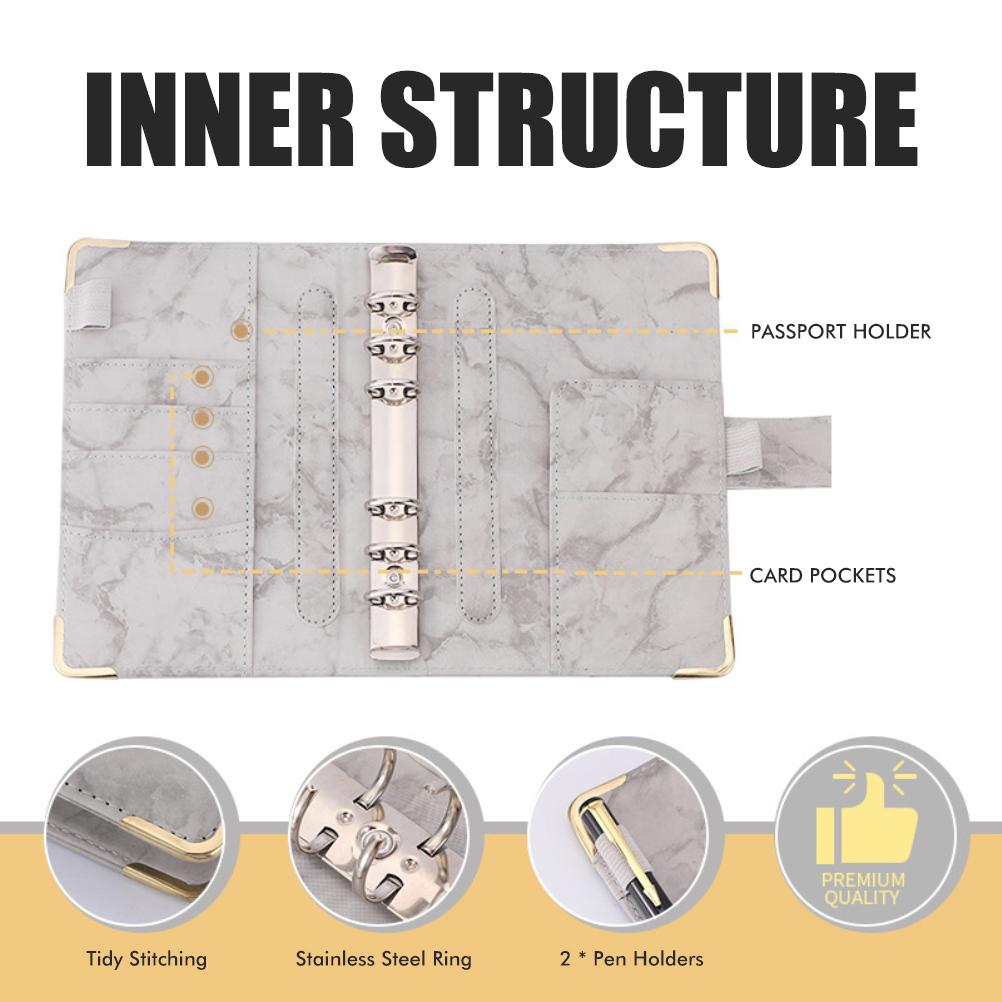 INNER STRUCTURE

PASSPORT HOLDER

CARD POCKETS

PREMIUM QUALITY

Tidy Stitching

Stainless Steel Ring

2 * Pen Holders