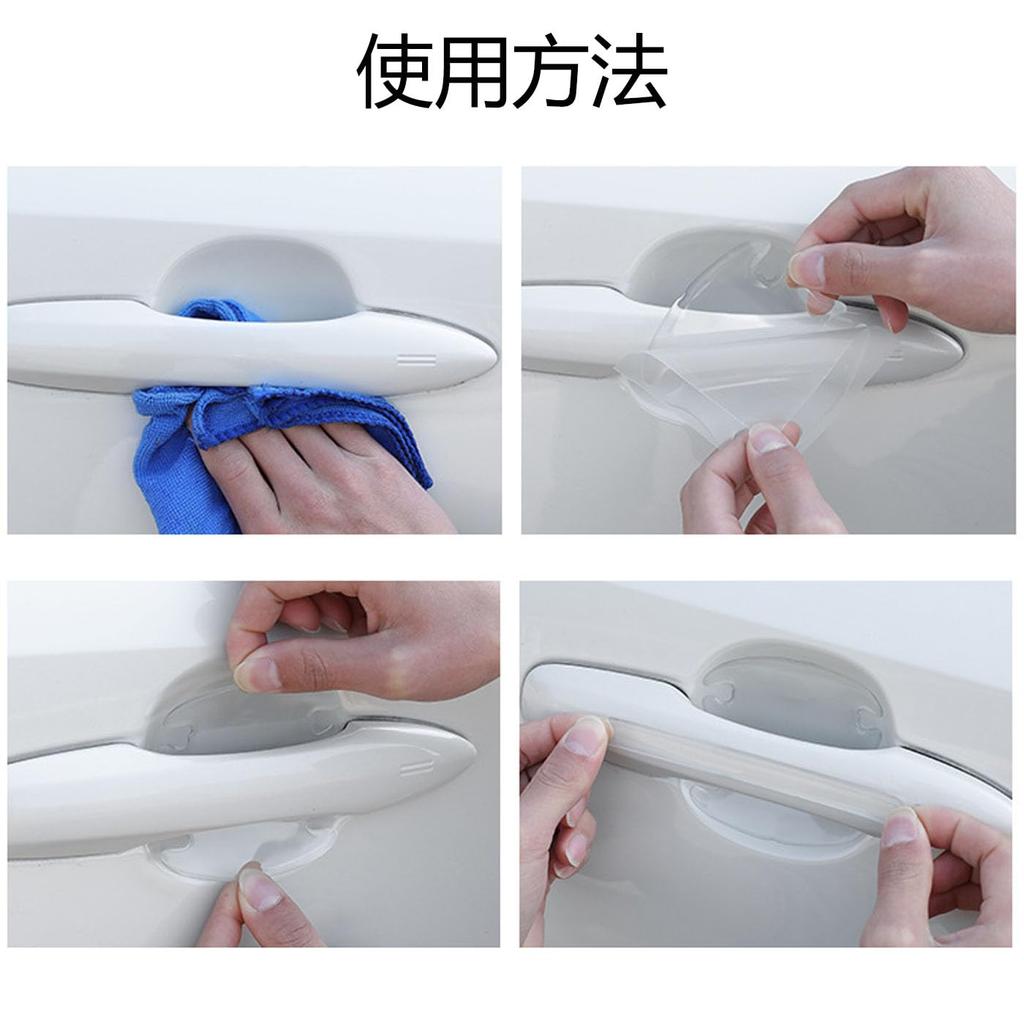 使用方法