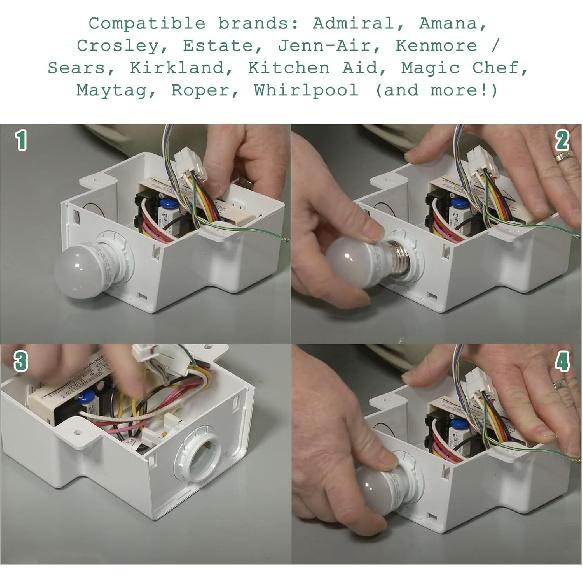 Compatible brands: Admiral, Amana, Crosley, Estate, Jenn-Air, Kenmore / Sears, Kirkland, Kitchen Aid, Magic Chef, Maytag, Roper, Whirlpool (and more!)

1

2

3

4