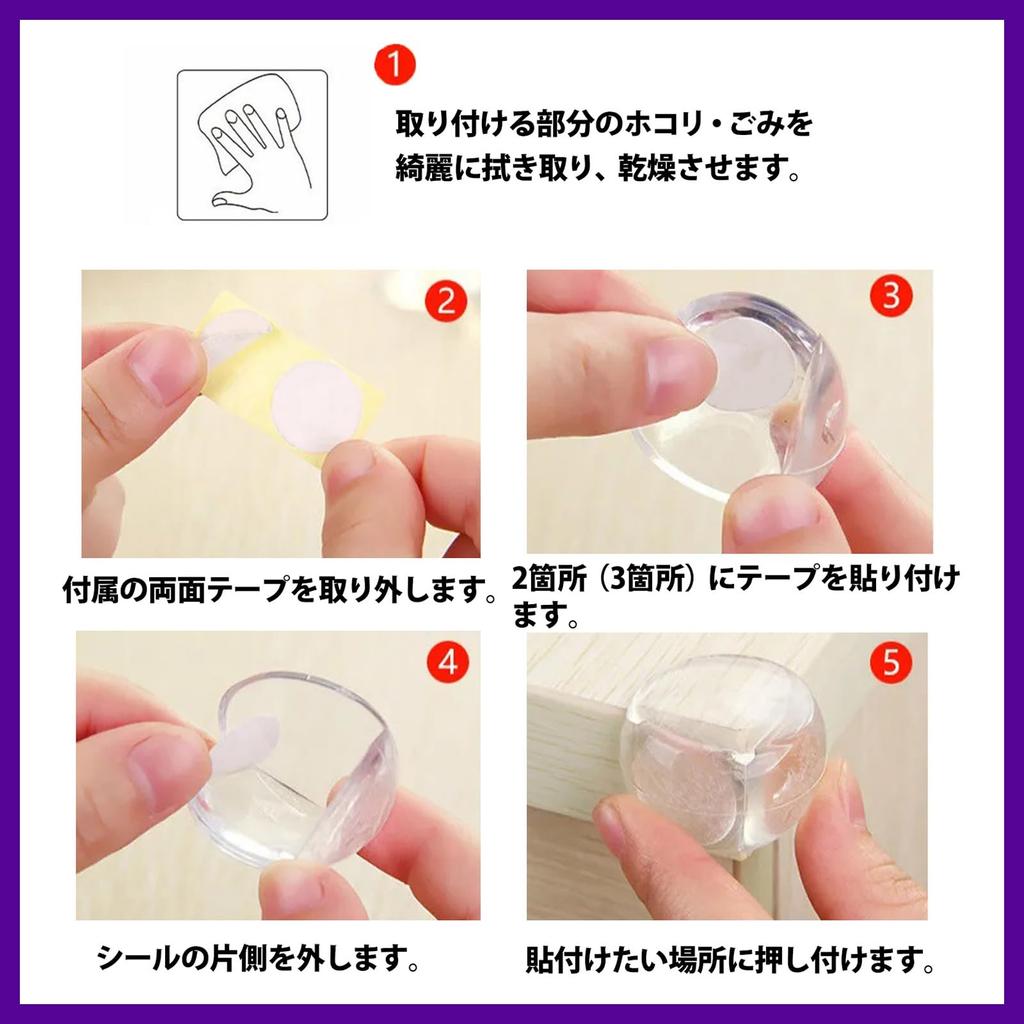 1

取り付ける部分のホコリ・ごみを綺麗に拭き取り、乾燥させます。

2

付属の両面テープを取り外します。

3

2箇所（3箇所）にテープを貼り付けます。

4

シールの片側を外します。

5

貼付けたい場所に押し付けます。