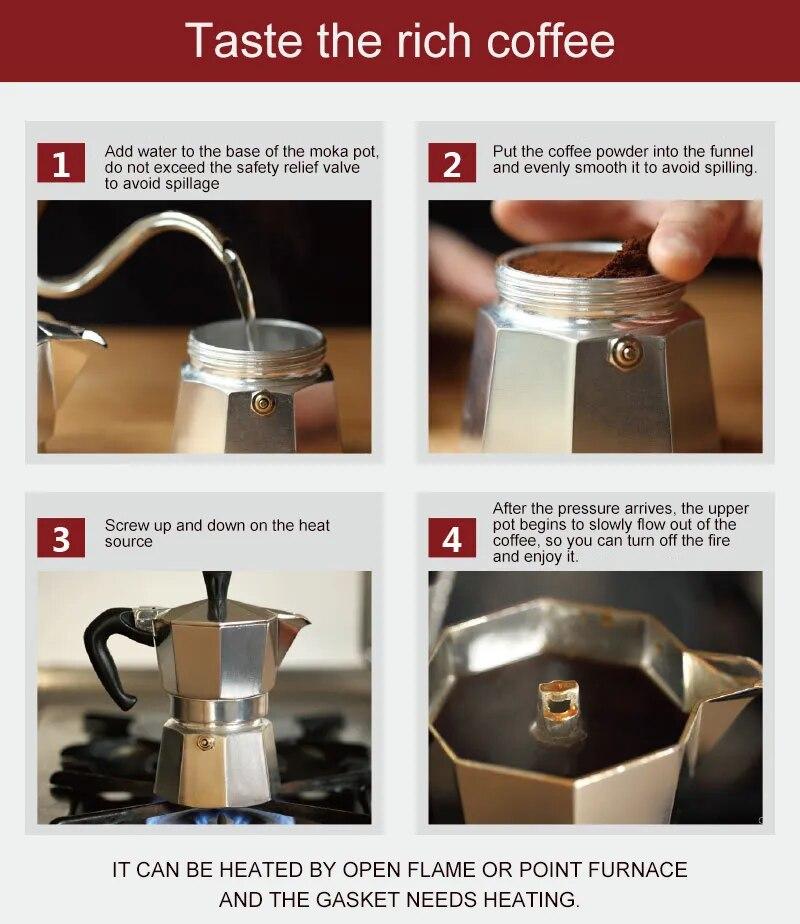 Taste the rich coffee

1 Add water to the base of the moka pot, do not exceed the safety relief valve to avoid spillage

2 Put the coffee powder into the funnel and evenly smooth it to avoid spilling.

3 Screw up and down on the heat source

4 After the pressure arrives, the upper pot begins to slowly flow out of the coffee, so you can turn off the fire and enjoy it.

IT CAN BE HEATED BY OPEN FLAME OR POINT FURNACE AND THE GASKET NEEDS HEATING.