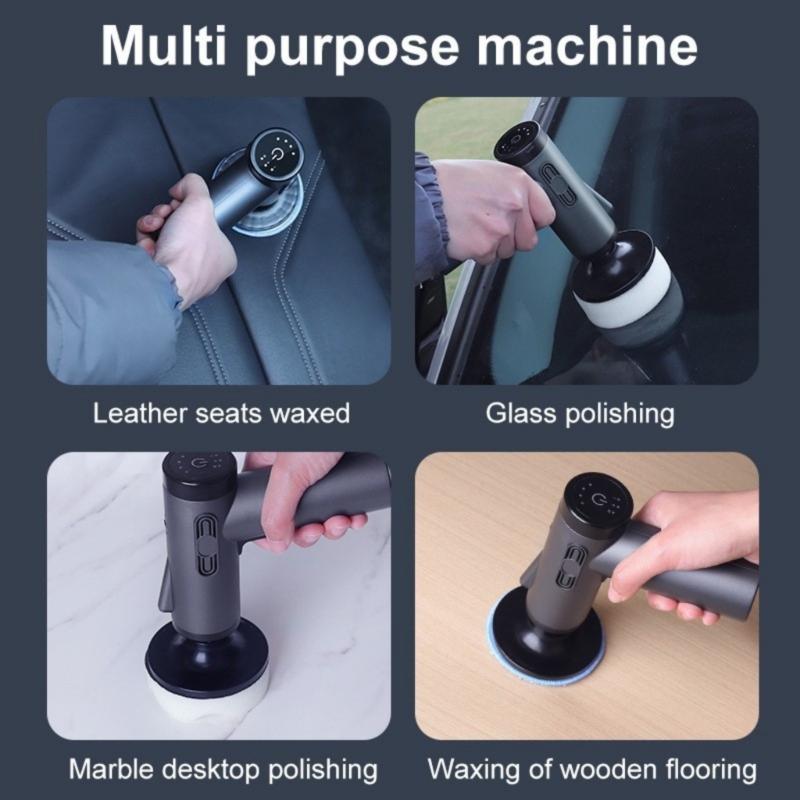 Multi purpose machine

Leather seats waxed

Glass polishing

Marble desktop polishing

Waxing of wooden flooring