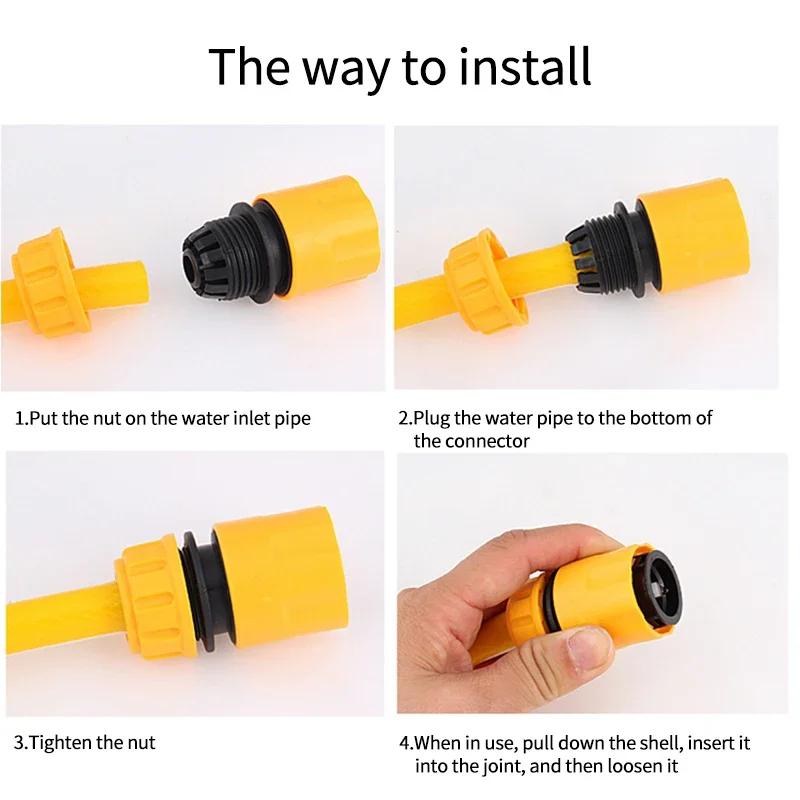 The way to install

1.Put the nut on the water inlet pipe

2.Plug the water pipe to the bottom of the connector

3.Tighten the nut

4.When in use, pull down the shell, insert it into the joint, and then loosen it