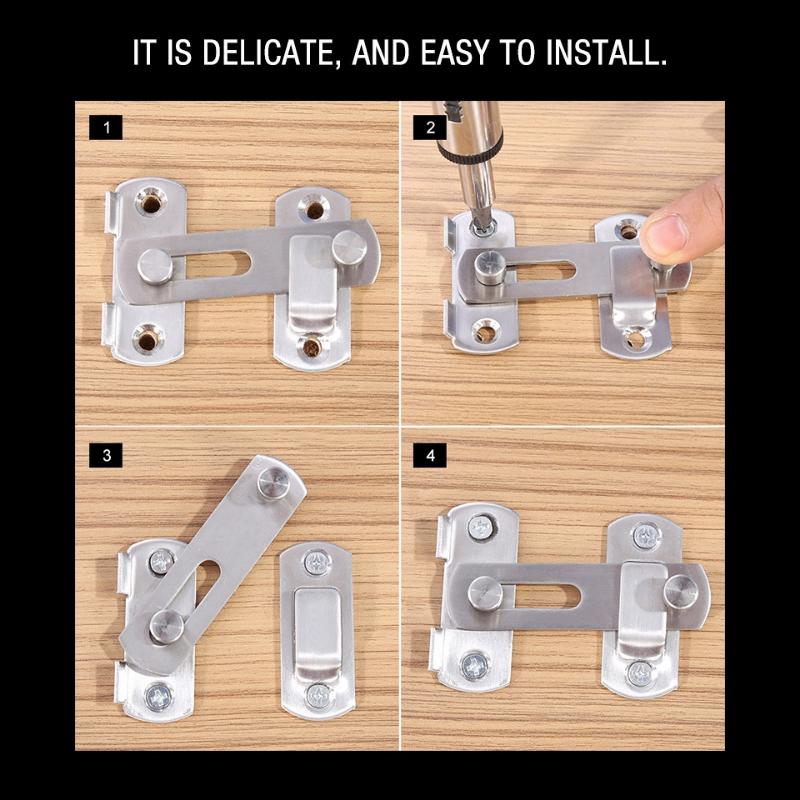 IT IS DELICATE, AND EASY TO INSTALL.

1

2

3

4