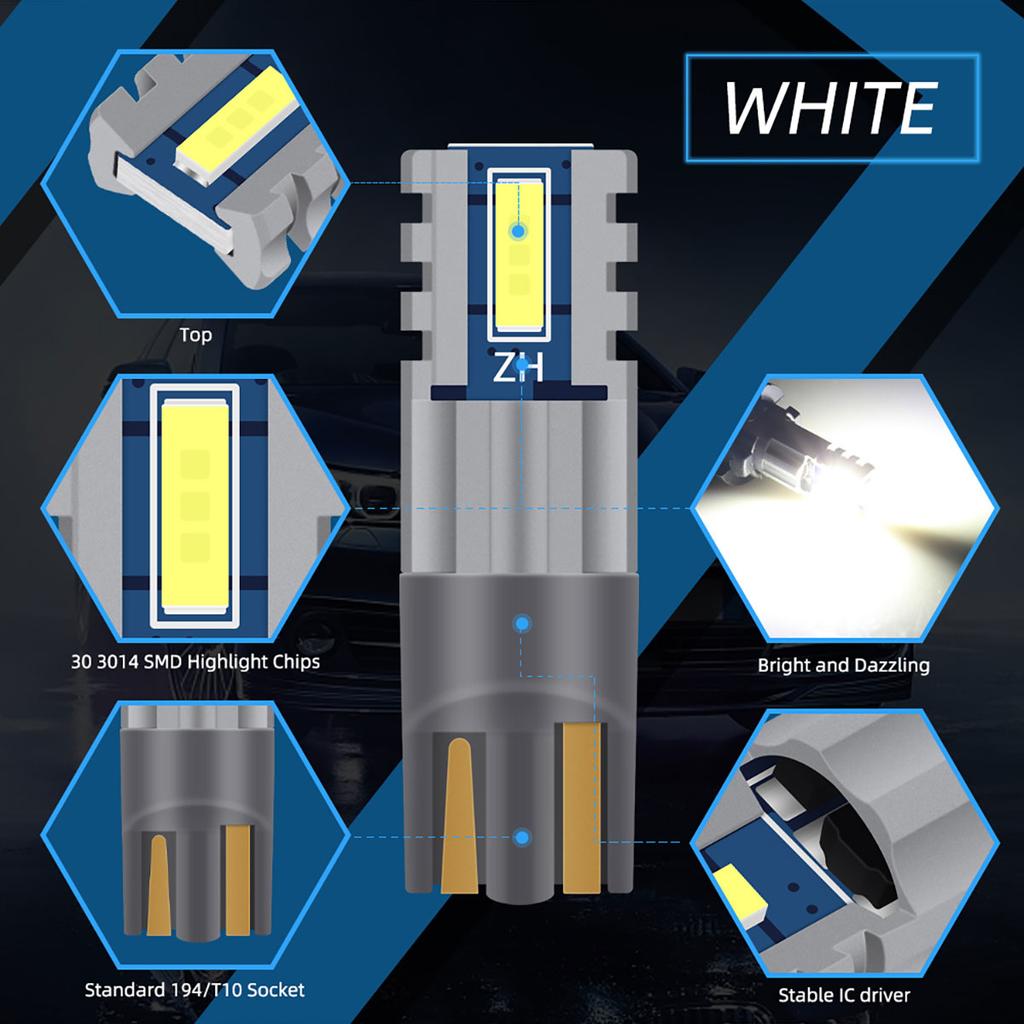 WHITE

Top

ZH

30 3014 SMD Highlight Chips

Bright and Dazzling

Standard 194/T10 Socket

Stable IC driver