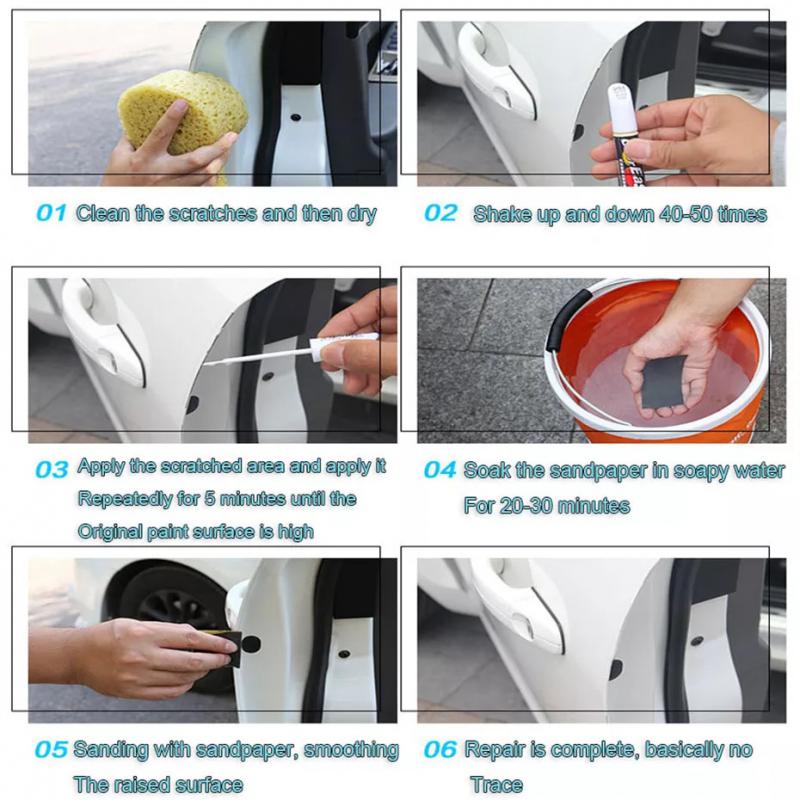 01 Clean the scratches and then dry

02 Shake up and down 40-50 times

03 Apply the scratched area and apply it Repeatedly for 5 minutes until the Original paint surface is high

04 Soak the sandpaper in soapy water For 20-30 minutes

05 Sanding with sandpaper, smoothing The raised surface

06 Repair is complete, basically no Trace