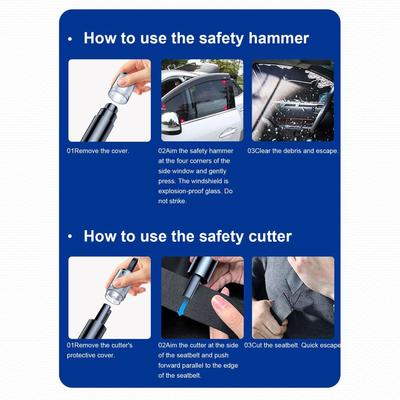 • How to use the safety hammer

01Remove the cover.

02Aim the safety hammer at the four corners of the side window and gently press. The windshield is explosion-proof glass. Do not strike.

03Clear the debris and escape.

• How to use the safety cutter

01Remove the cutter's protective cover.

02Aim the cutter at the side of the seatbelt and push forward parallel to the edge of the seatbelt.

03Cut the seatbelt. Quick escape