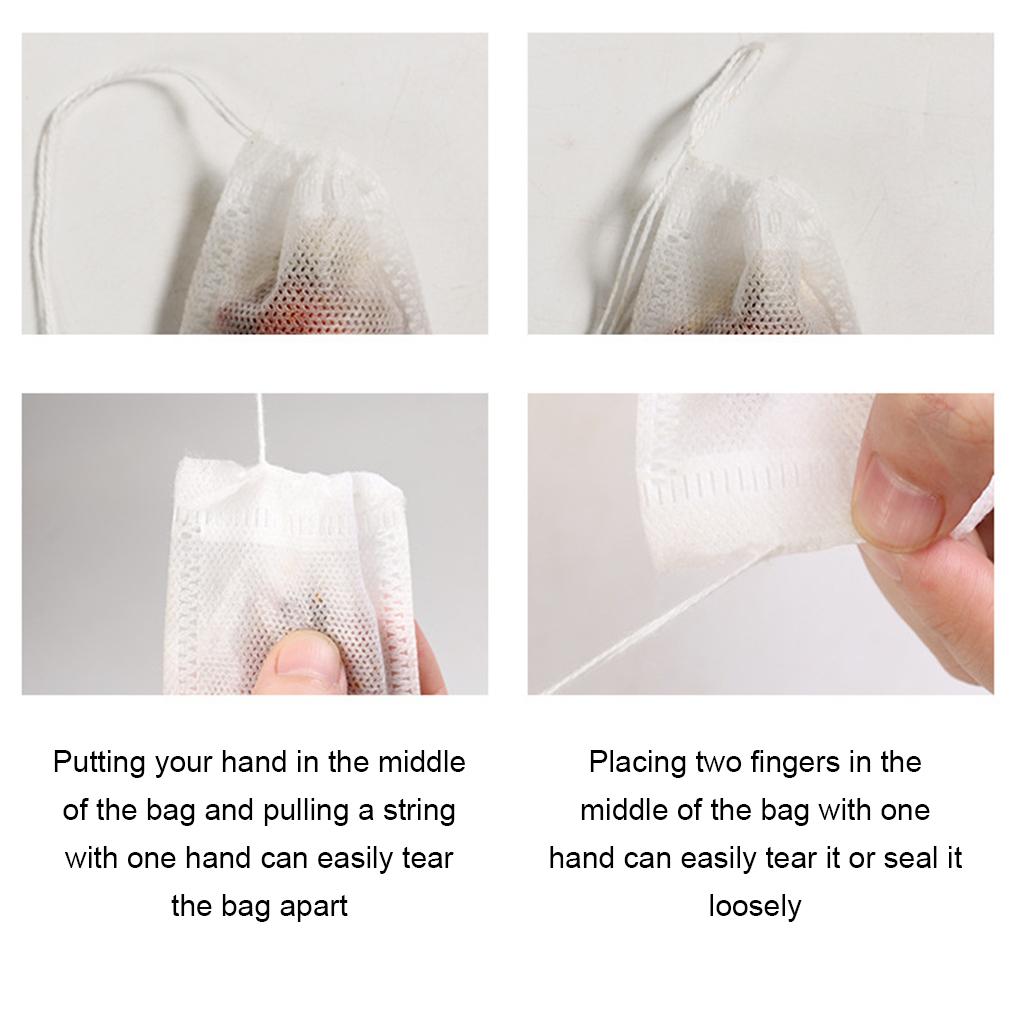 Putting your hand in the middle of the bag and pulling a string with one hand can easily tear the bag apart

Placing two fingers in the middle of the bag with one hand can easily tear it or seal it loosely