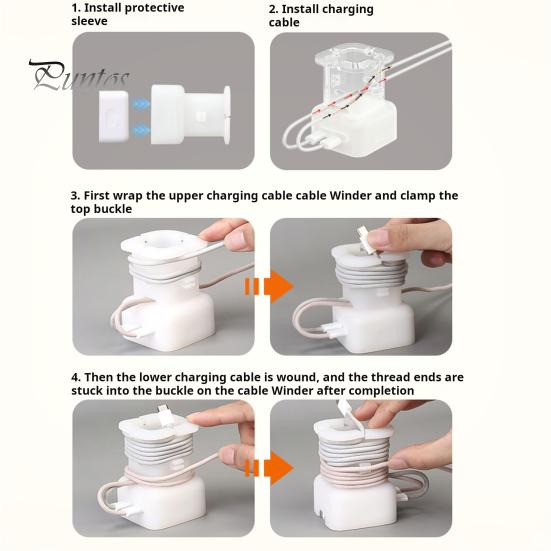 1. Install protective sleeve

2. Install charging cable

Puntos

3. First wrap the upper charging cable cable Winder and clamp the top buckle

4. Then the lower charging cable is wound, and the thread ends are stuck into the buckle on the cable Winder after completion