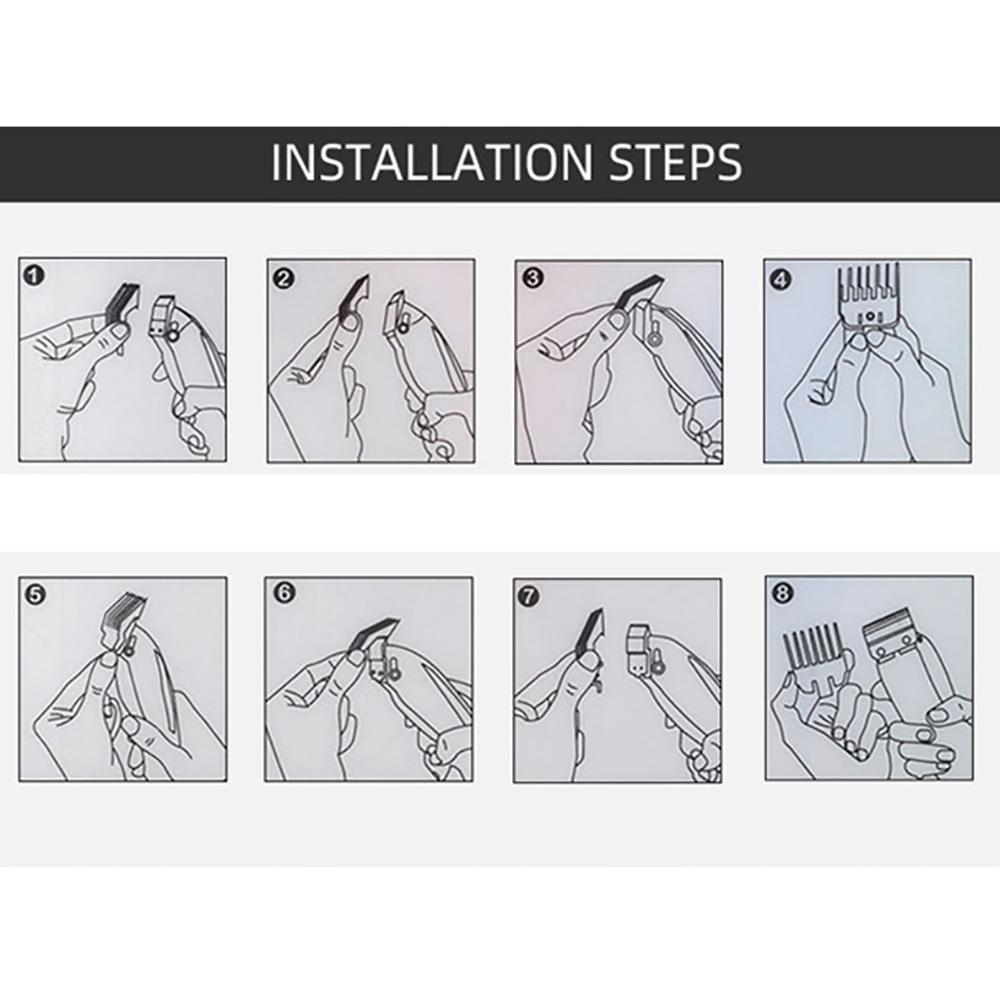 INSTALLATION STEPS

1

2

3

4

5

6

7

8