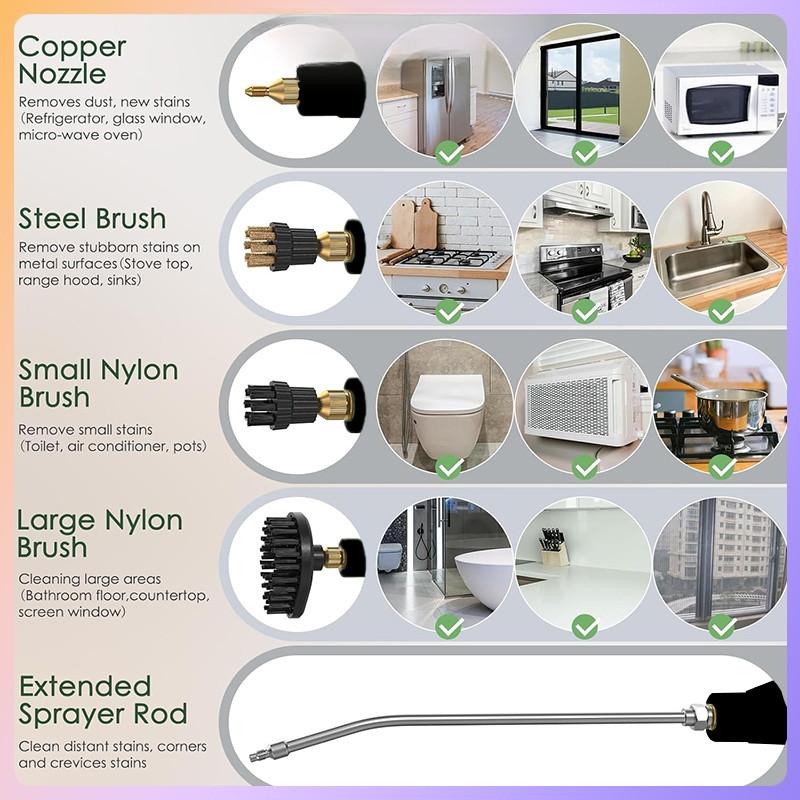 Copper Nozzle

Removes dust, new stains （Refrigerator, glass window, micro-wave oven)

Steel Brush

Remove stubborn stains on metal surfaces(Stove top, range hood, sinks)

Small Nylon Brush

Remove small stains （Toilet, air conditioner, pots)

Large Nylon Brush

Cleaning large areas （Bathroom floor,countertop, screen window)

Extended Sprayer Rod

Clean distant stains, corners and crevices stains