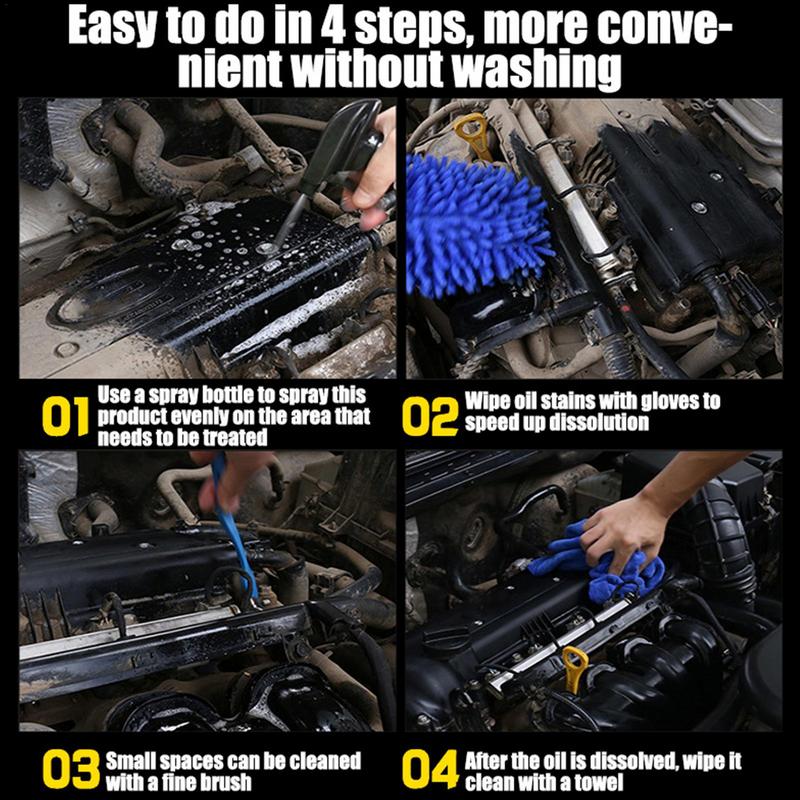 Easy to do in 4 steps, more convenient without washing

01 Use a spray bottle to spray this product evenly on the area that needs to be treated

02 Wipe oil stains with gloves to speed up dissolution

03 Small spaces can be cleaned with a fine brush

04 After the oil is dissolved, wipe it clean with a towel