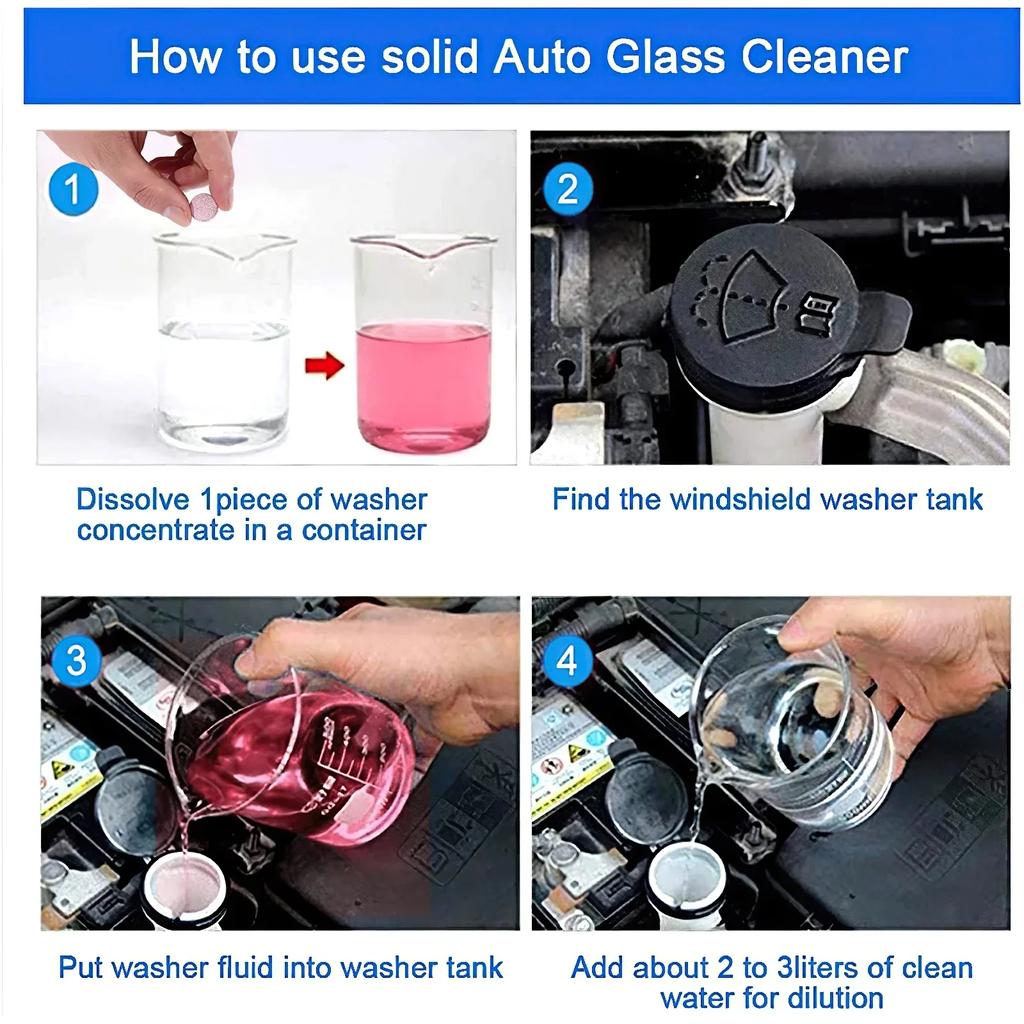 How to use solid Auto Glass Cleaner

1

Dissolve 1piece of washer concentrate in a container

2

Find the windshield washer tank

3

Put washer fluid into washer tank

4

Add about 2 to 3liters of clean water for dilution