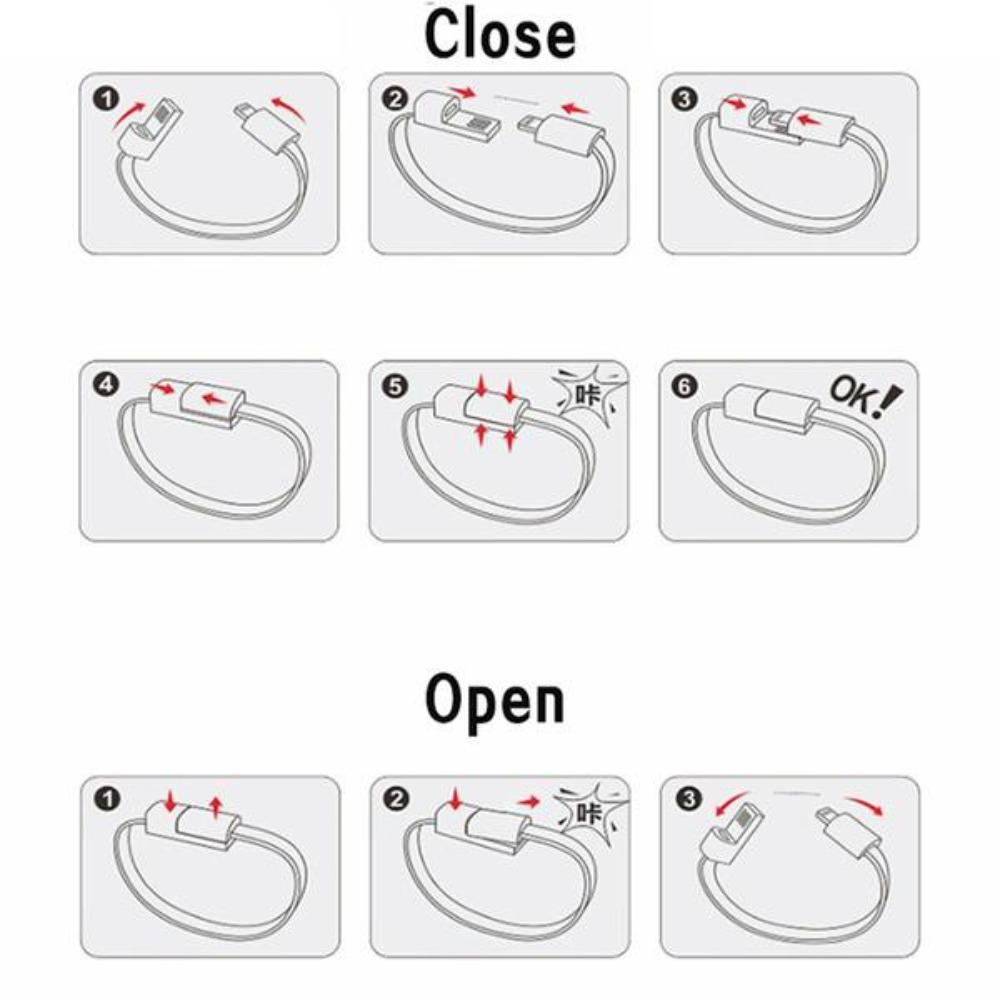 Close

1

2

3

4

5

咔

6

OK!

Open

1

2

咔

3