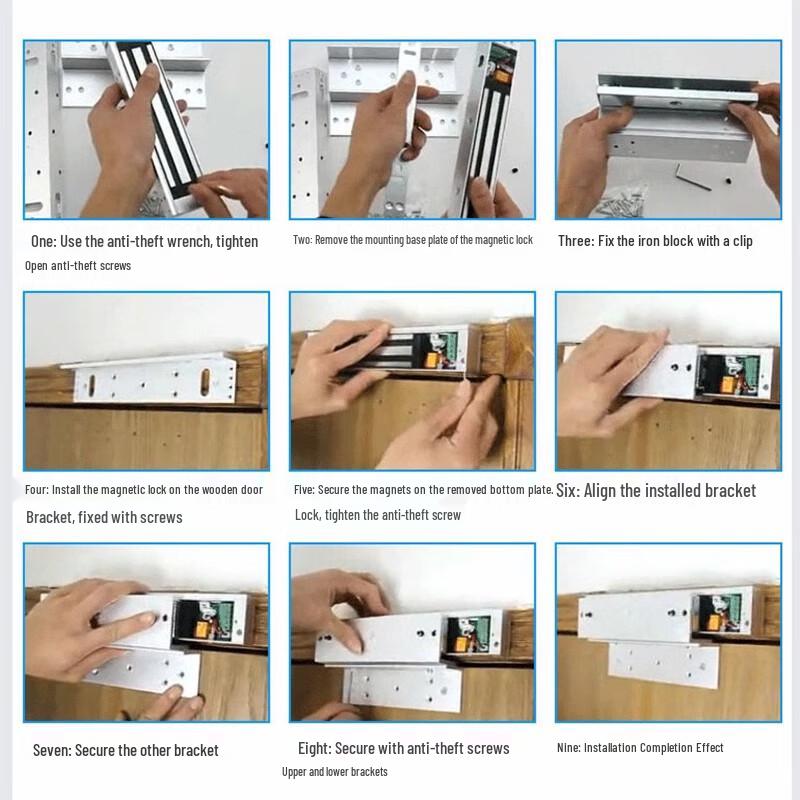 One: Use the anti-theft wrench, tighten

Open anti-theft screws

Two: Remove the mounting base plate of the magnetic lock

Three: Fix the iron block with a clip

Four: Install the magnetic lock on the wooden door

Bracket, fixed with screws

Five: Secure the magnets on the removed bottom plate.

Lock, tighten the anti-theft screw

Six: Align the installed bracket

Seven: Secure the other bracket

Eight: Secure with anti-theft screws

Upper and lower brackets

Nine: Installation Completion Effect