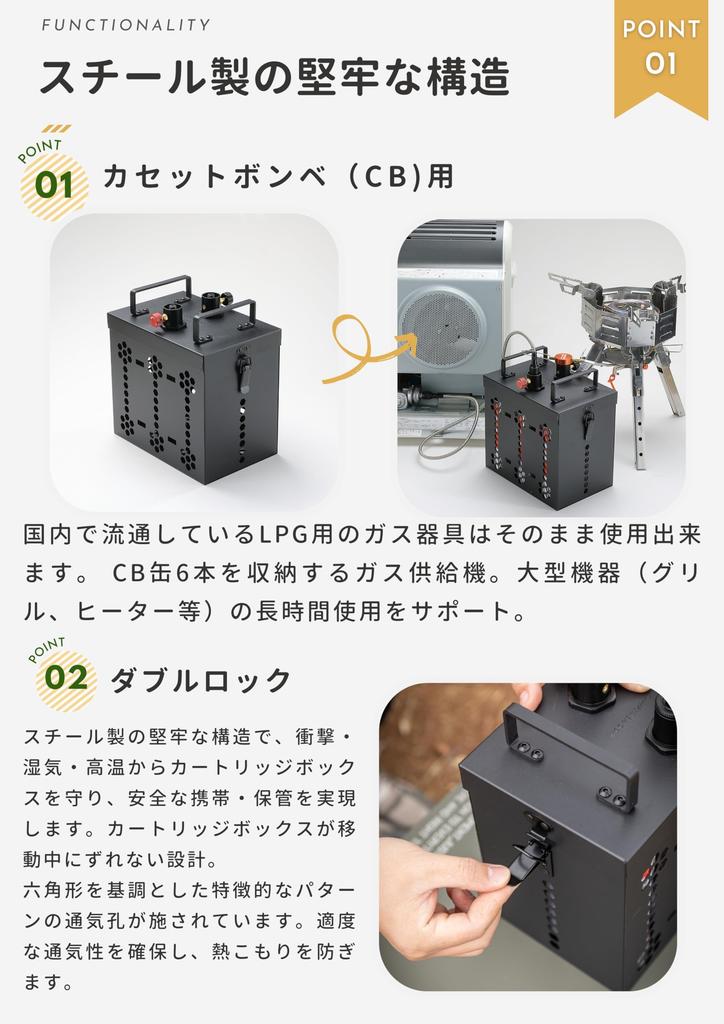 FUNCTIONALITY

POINT 01

スチール製の堅牢な構造

POINT 01 カセットボンベ（CB)用

国内で流通しているLPG用のガス器具はそのまま使用出来ます。 CB缶6本を収納するガス供給機。大型機器（グリル、ヒーター等）の長時間使用をサポート。

POINT 02 ダブルロック

スチール製の堅牢な構造で、衝撃・湿気・高温からカートリッジボックスを守り、安全な携帯・保管を実現します。カートリッジボックスが移動中にずれない設計。
六角形を基調とした特徴的なパターンの通気孔が施されています。適度な通気性を確保し、熱こもりを防ぎます。