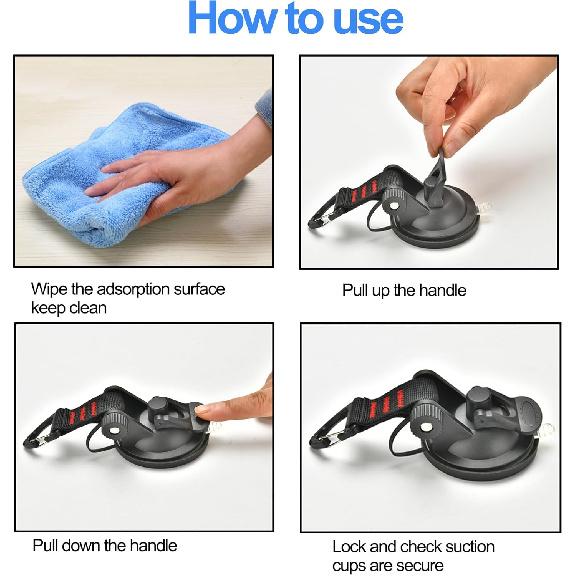 How to use

Wipe the adsorption surface keep clean

Pull up the handle

Pull down the handle

Lock and check suction cups are secure