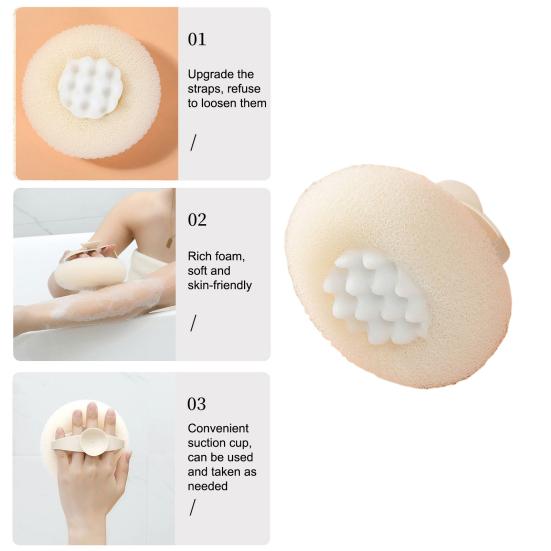 01

Upgrade the straps, refuse to loosen them

/

02

Rich foam, soft and skin-friendly

/

03

Convenient suction cup, can be used and taken as needed

/