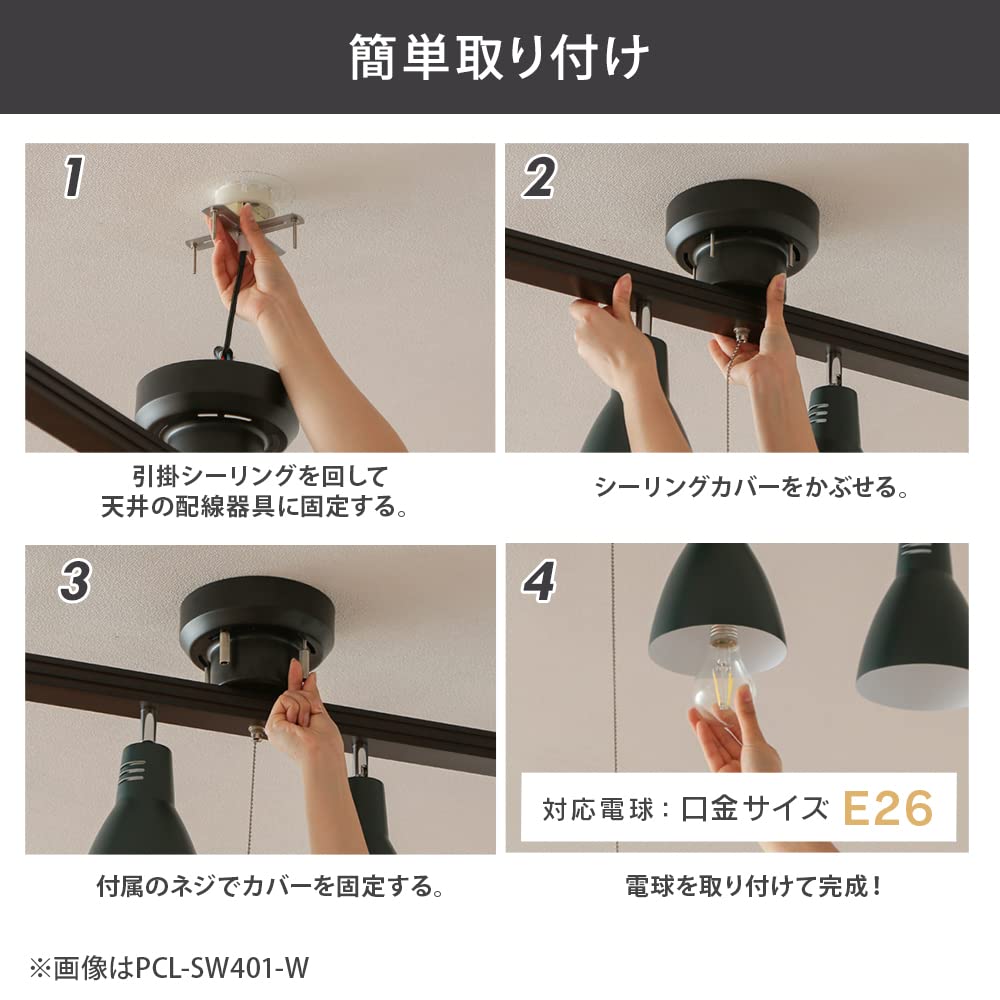 簡単取り付け

1

引掛シーリングを回して
天井の配線器具に固定する。

2

シーリングカバーをかぶせる。

3

付属のネジでカバーを固定する。

4

対応電球：口金サイズ E26

電球を取り付けて完成！

※画像はPCL-SW401-W