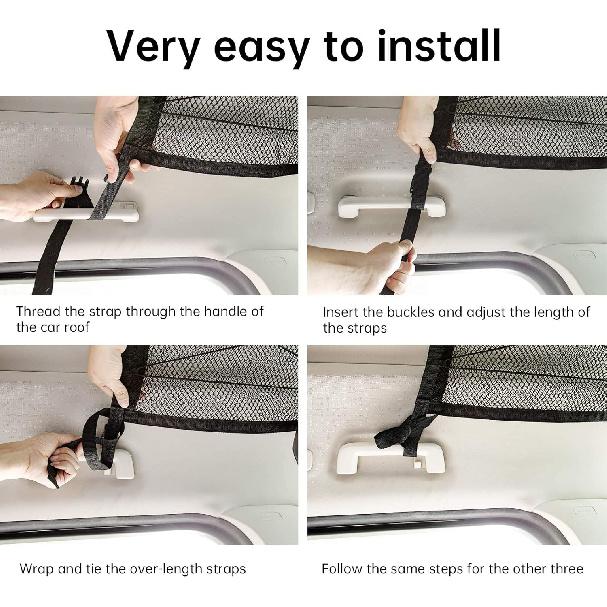 Very easy to install

Thread the strap through the handle of the car roof

Insert the buckles and adjust the length of the straps

Wrap and tie the over-length straps

Follow the same steps for the other three