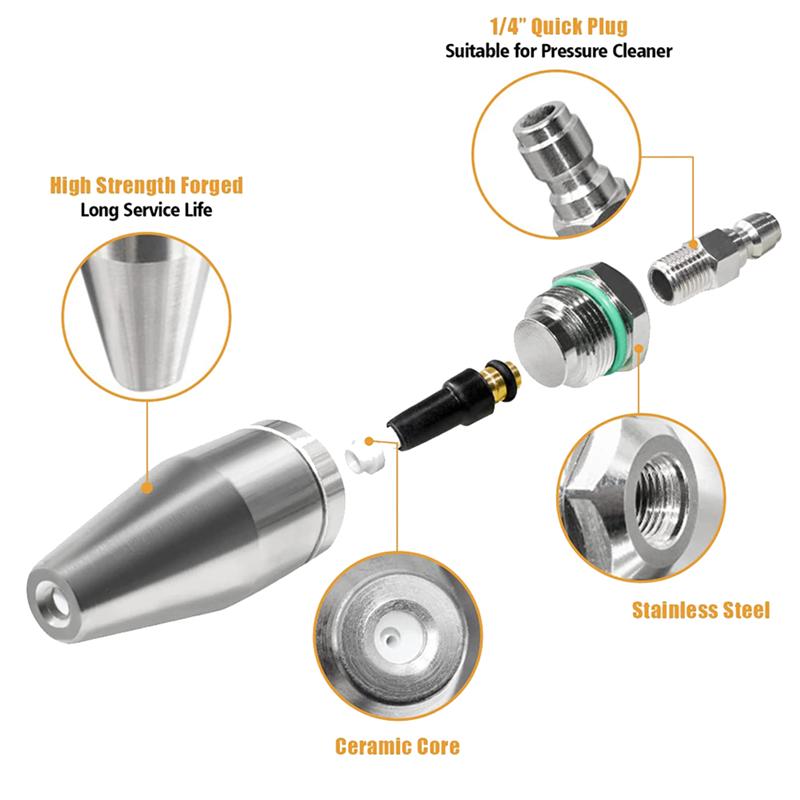 1/4" Quick Plug
Suitable for Pressure Cleaner

High Strength Forged
Long Service Life

Stainless Steel

Ceramic Core