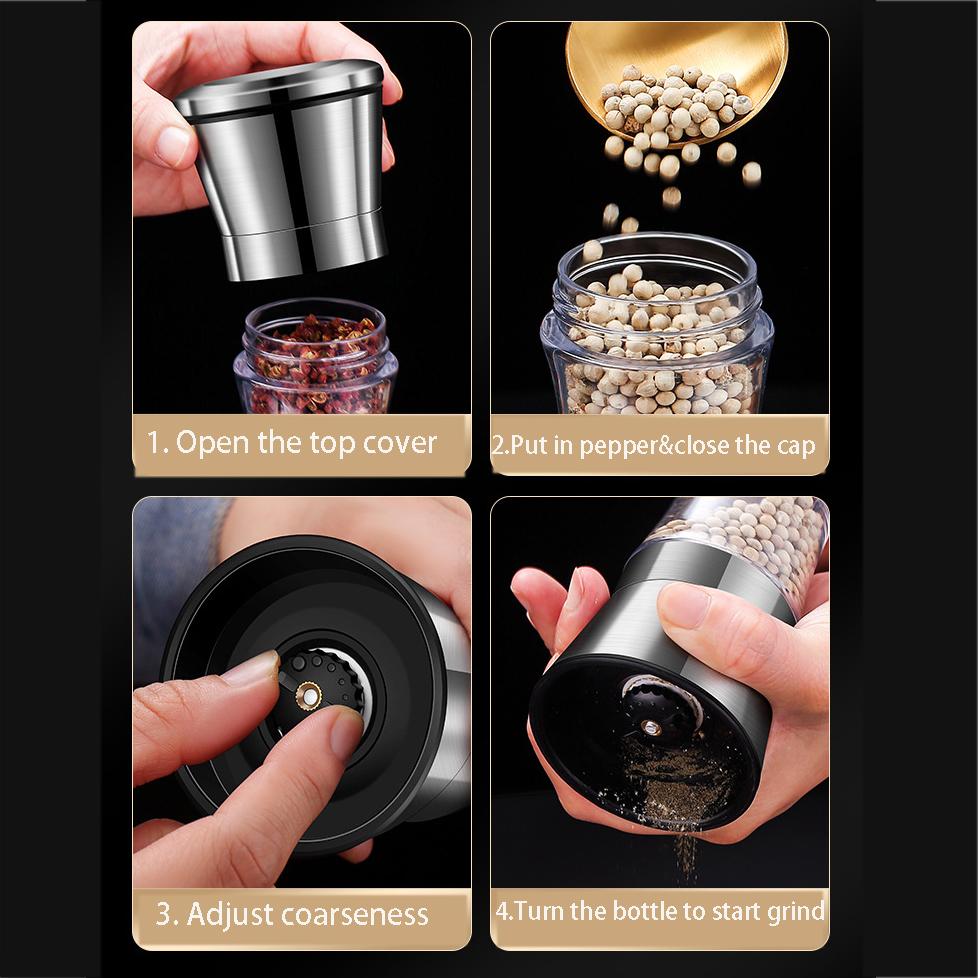 1. Open the top cover

2.Put in pepper&close the cap

3. Adjust coarseness

4.Turn the bottle to start grind