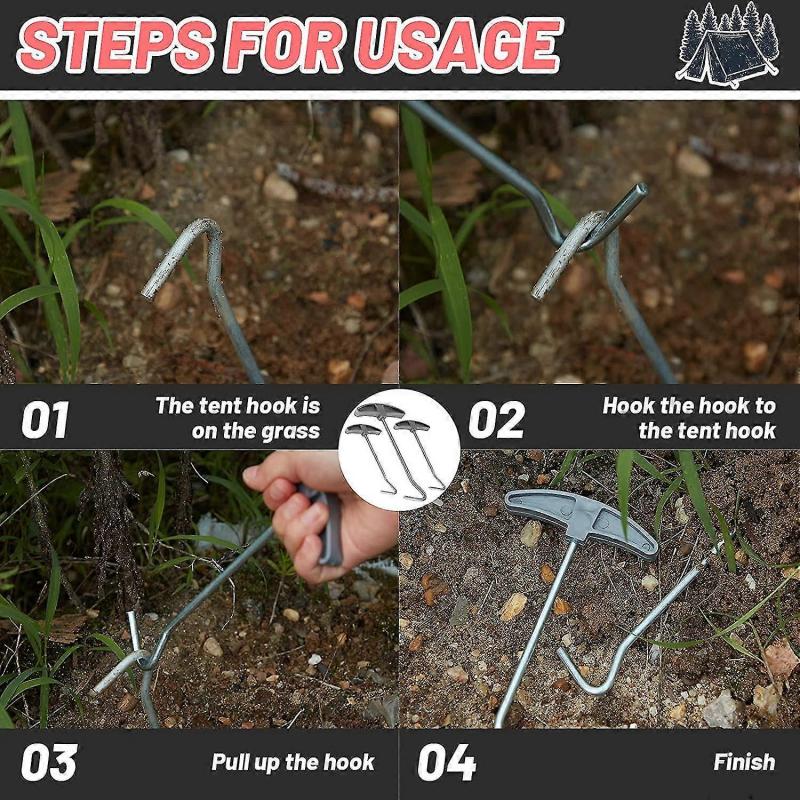 STEPS FOR USAGE

01 The tent hook is on the grass

02 Hook the hook to the tent hook

03 Pull up the hook

04 Finish