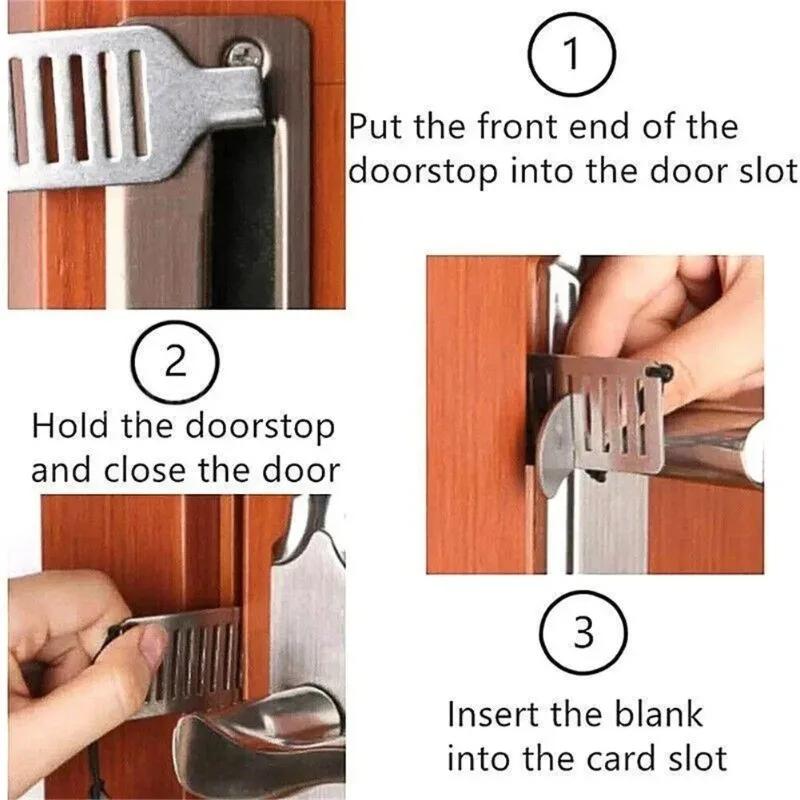 1

Put the front end of the doorstop into the door slot

2

Hold the doorstop and close the door

3

Insert the blank into the card slot