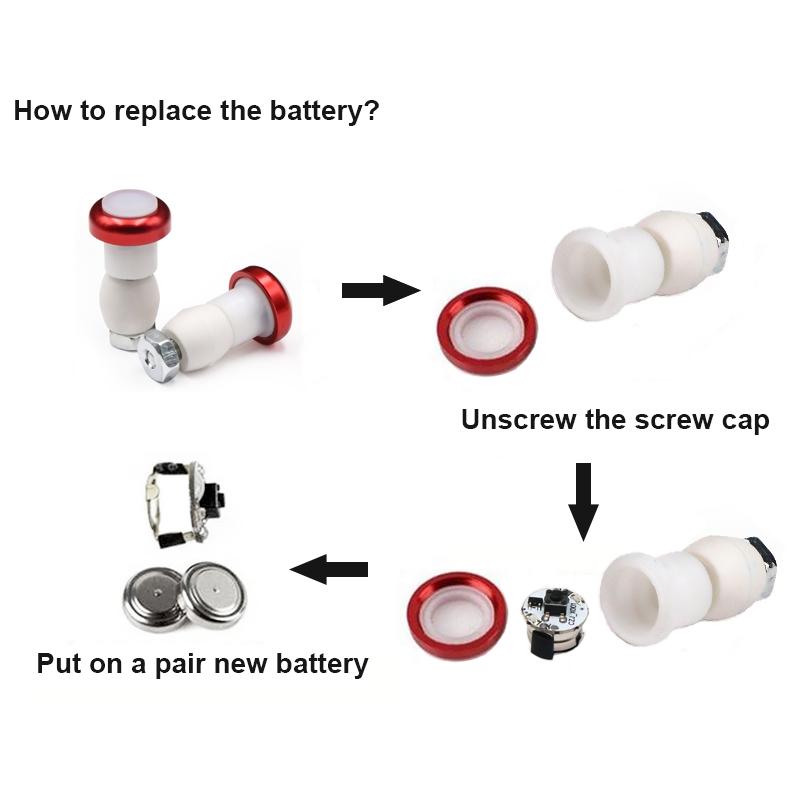 How to replace the battery?

Unscrew the screw cap

Put on a pair new battery