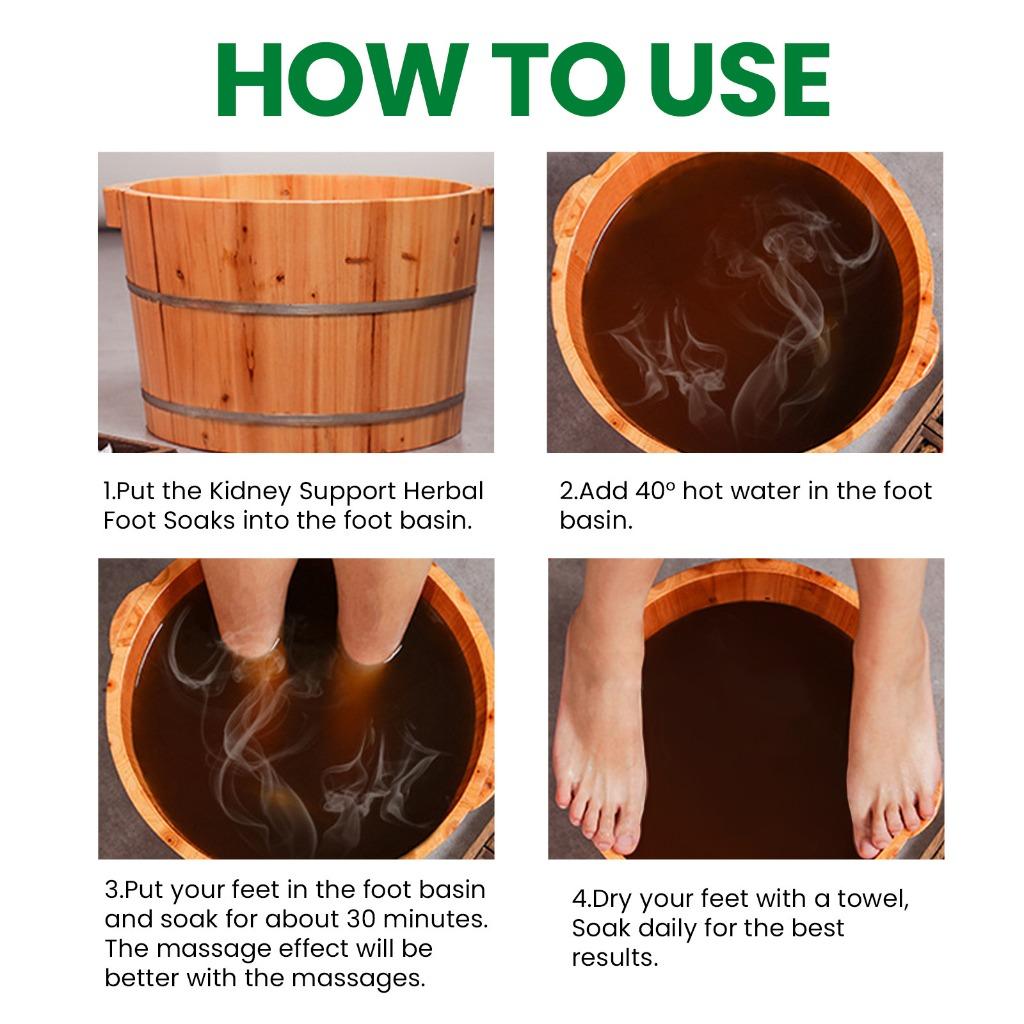 HOW TO USE

1.Put the Kidney Support Herbal Foot Soaks into the foot basin.

2.Add 40° hot water in the foot basin.

3.Put your feet in the foot basin and soak for about 30 minutes. The massage effect will be better with the massages.

4.Dry your feet with a towel, Soak daily for the best results.