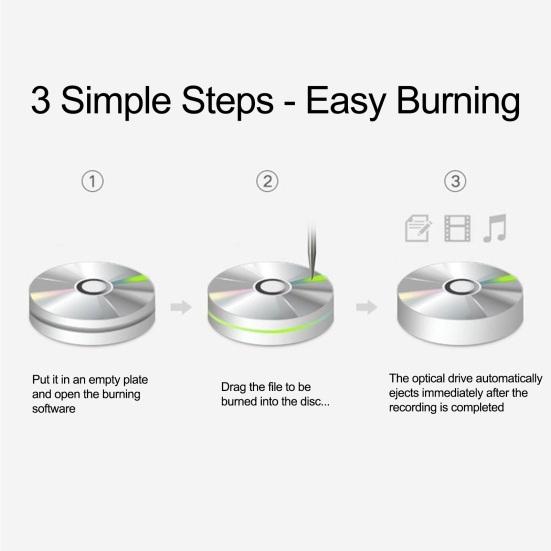 3 Simple Steps - Easy Burning

①

Put it in an empty plate and open the burning software

②

Drag the file to be burned into the disc...

③

The optical drive automatically ejects immediately after the recording is completed