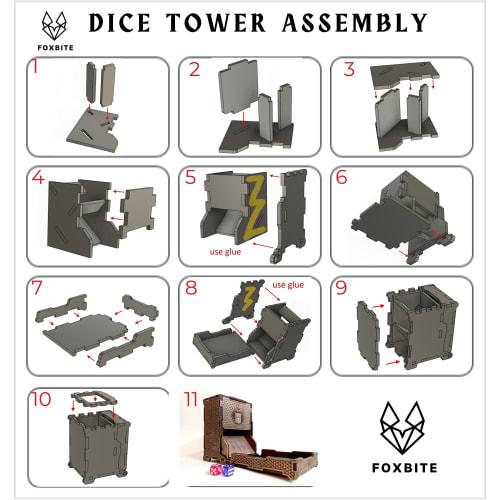 FOXBITE

DICE TOWER ASSEMBLY

1

2

3

4

5

use glue

6

7

8

use glue

9

10

11

FOXBITE