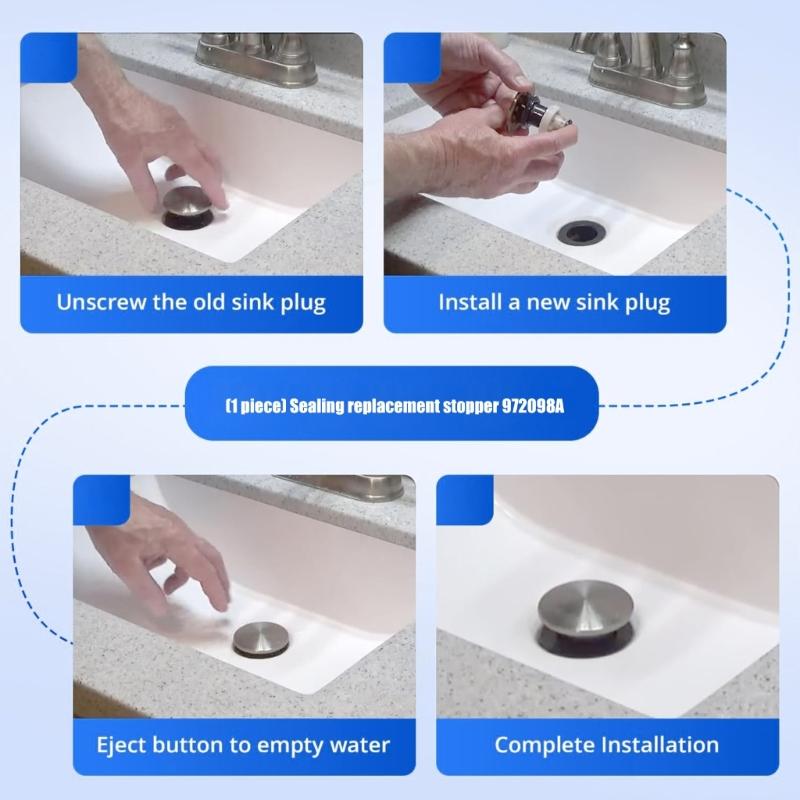 Unscrew the old sink plug

Install a new sink plug

(1 piece) Sealing replacement stopper 972098A

Eject button to empty water

Complete Installation