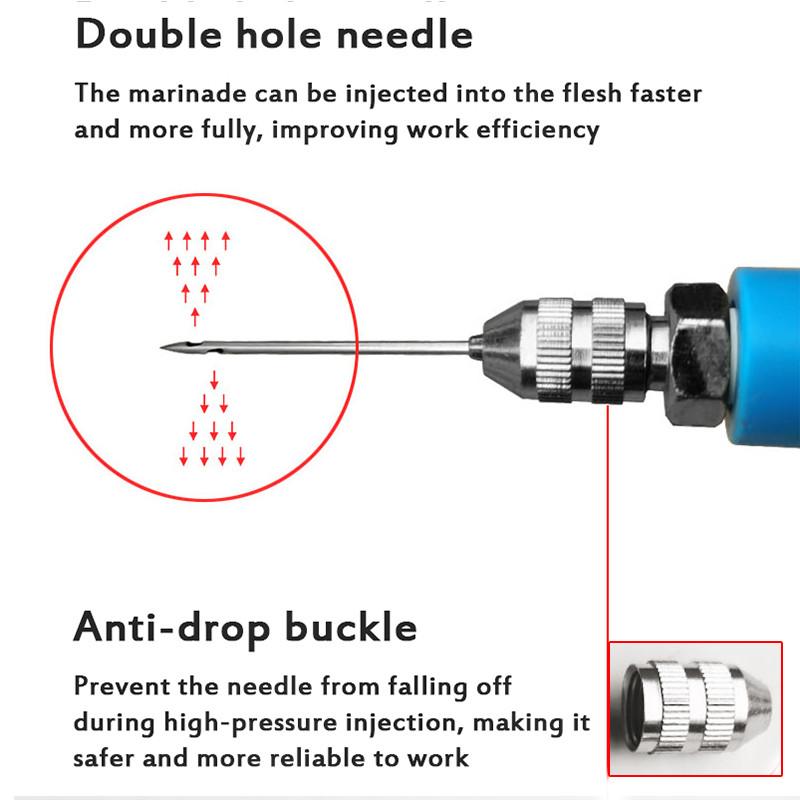 Double hole needle

The marinade can be injected into the flesh faster and more fully, improving work efficiency

Anti-drop buckle

Prevent the needle from falling off during high-pressure injection, making it safer and more reliable to work